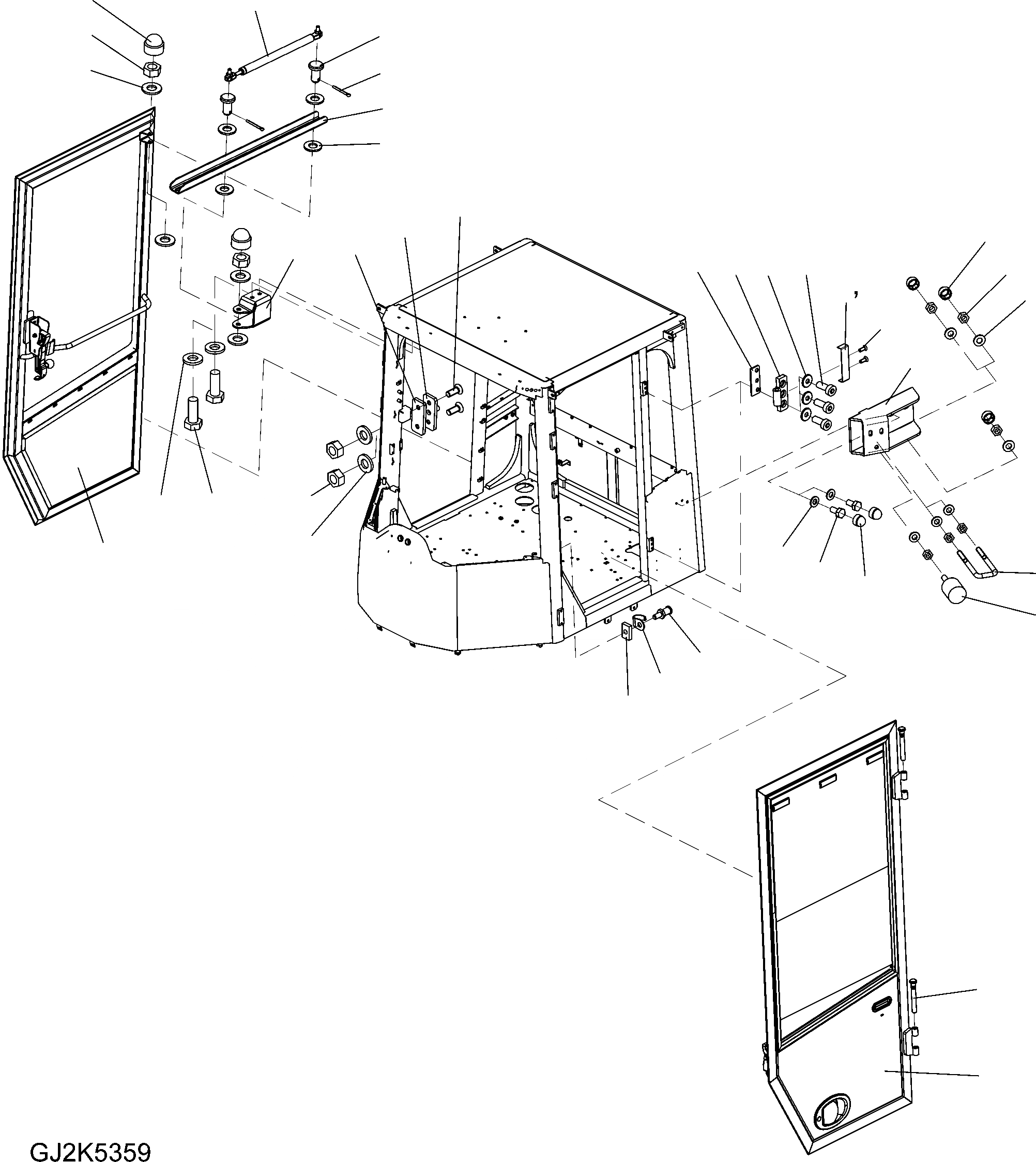 GJ2K5359