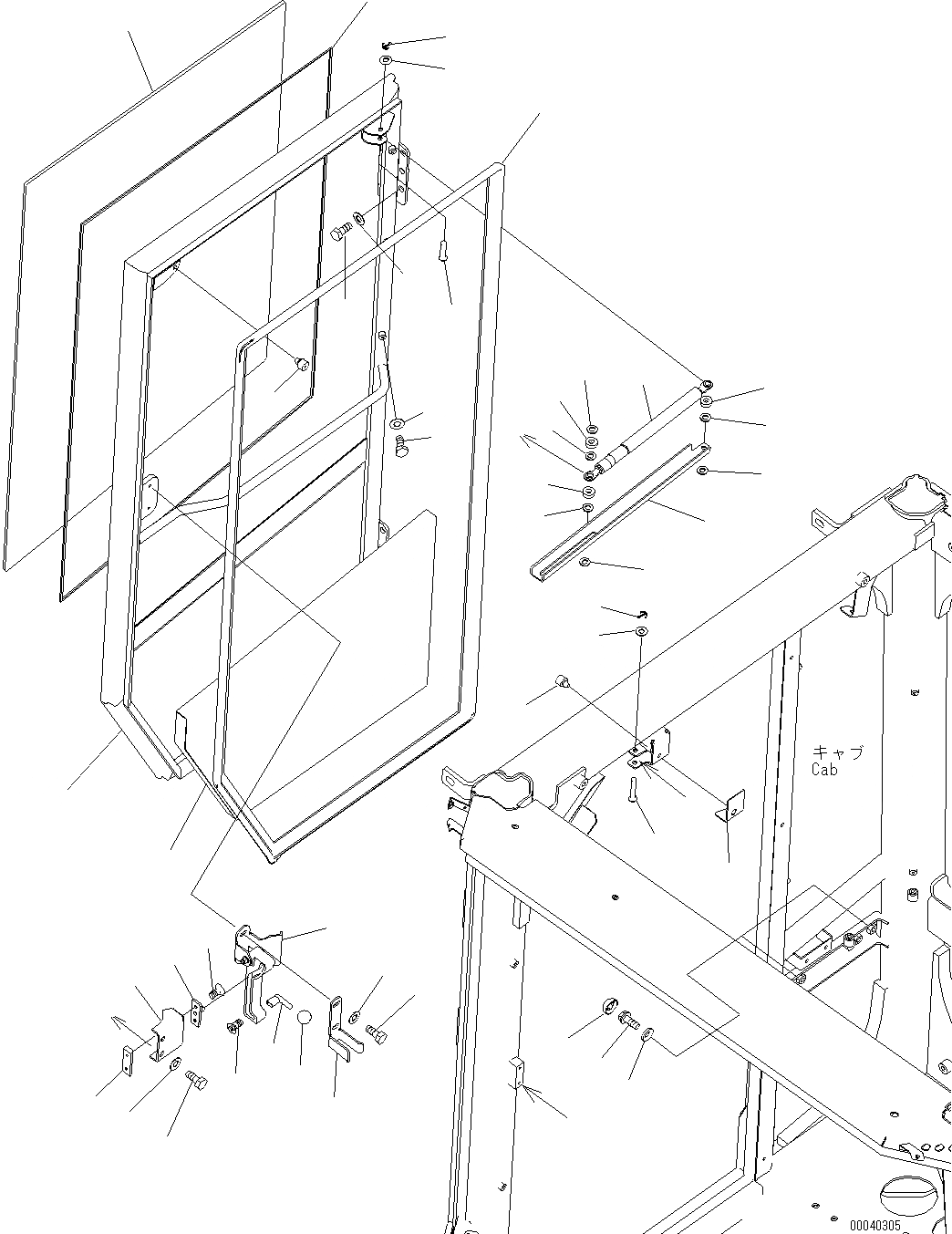 キャブ
Cab

00040305