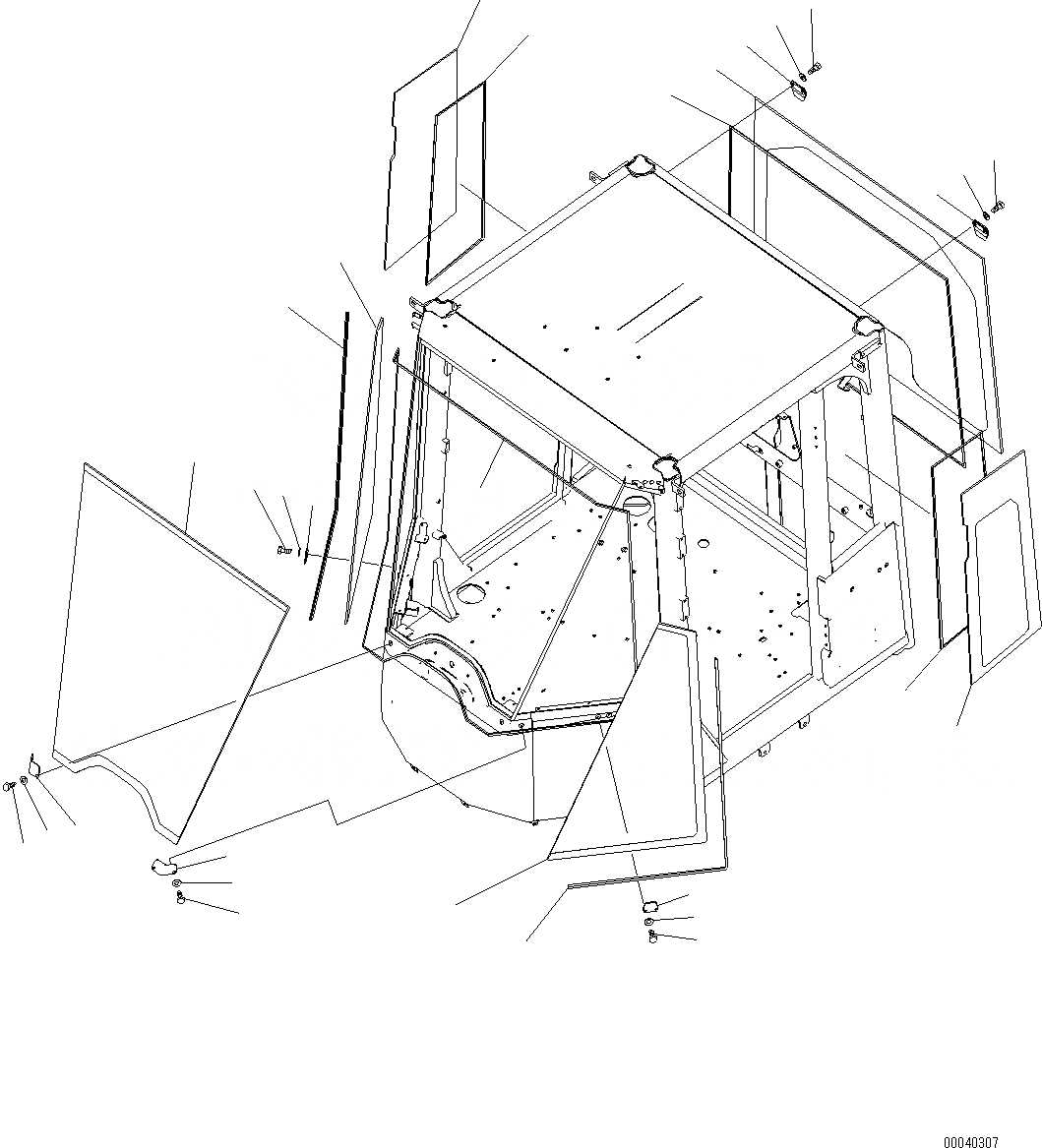 00040307