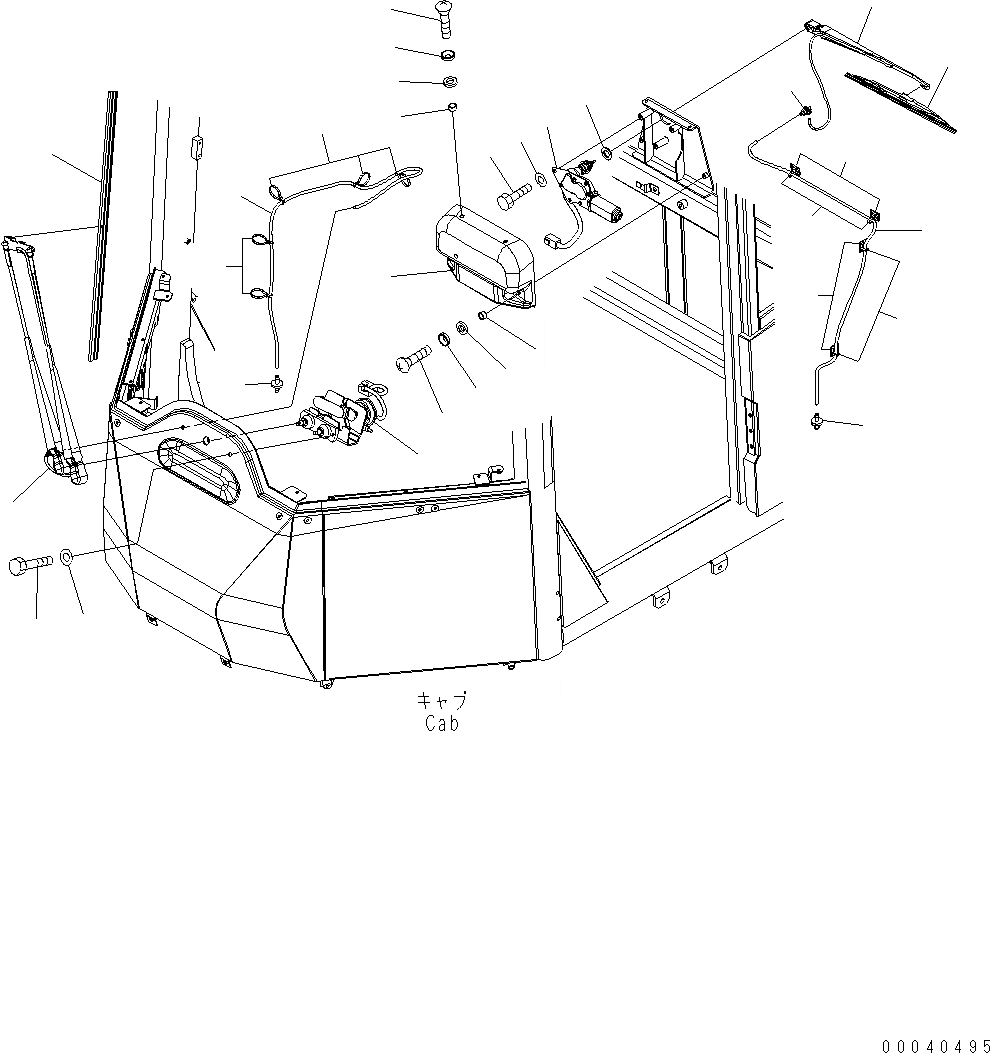 キャブ
Cab

00040495