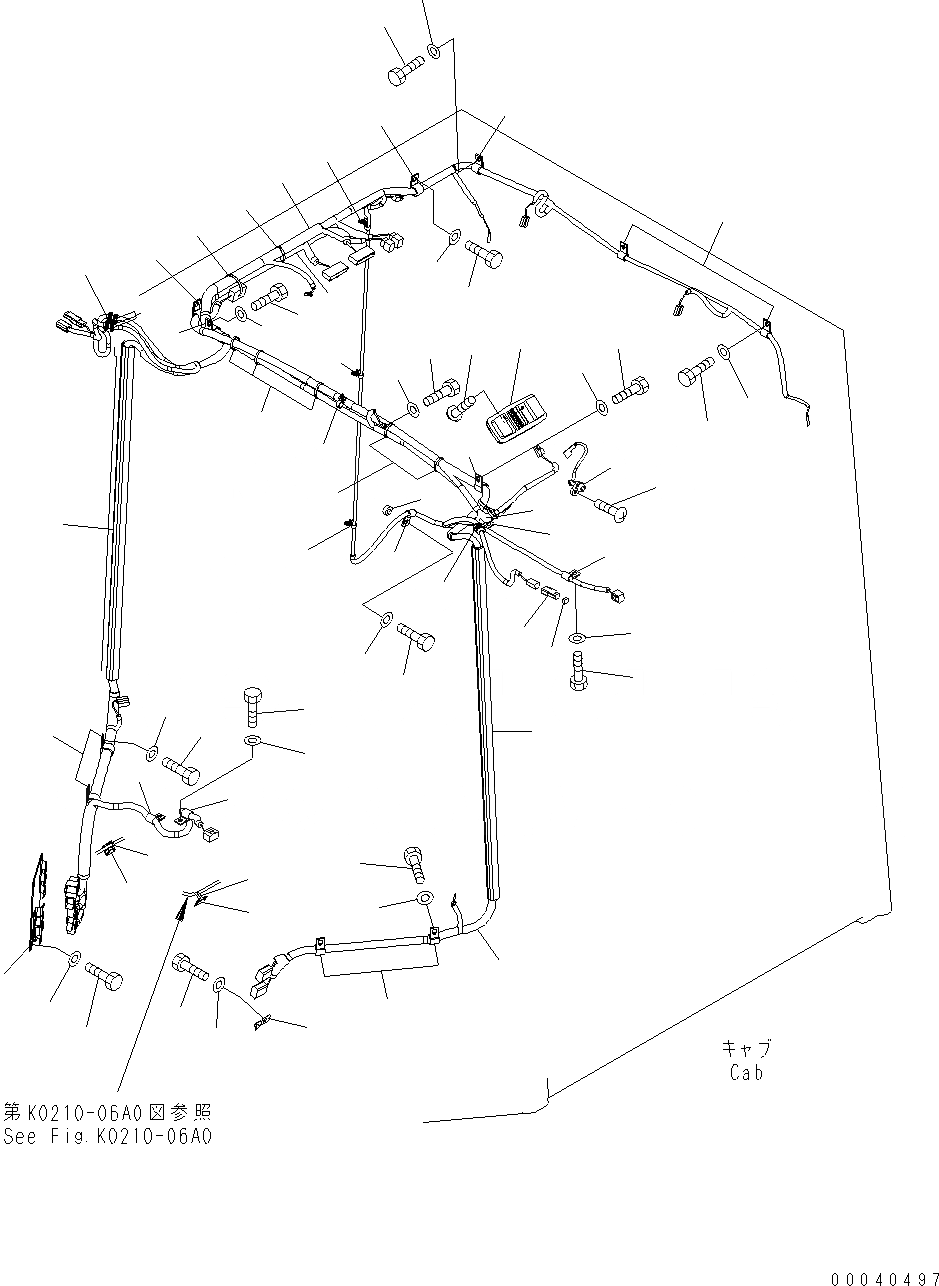 キャブ
Cab

第K0210-06A0図参照
See Fig.K0210-06A0

00040497