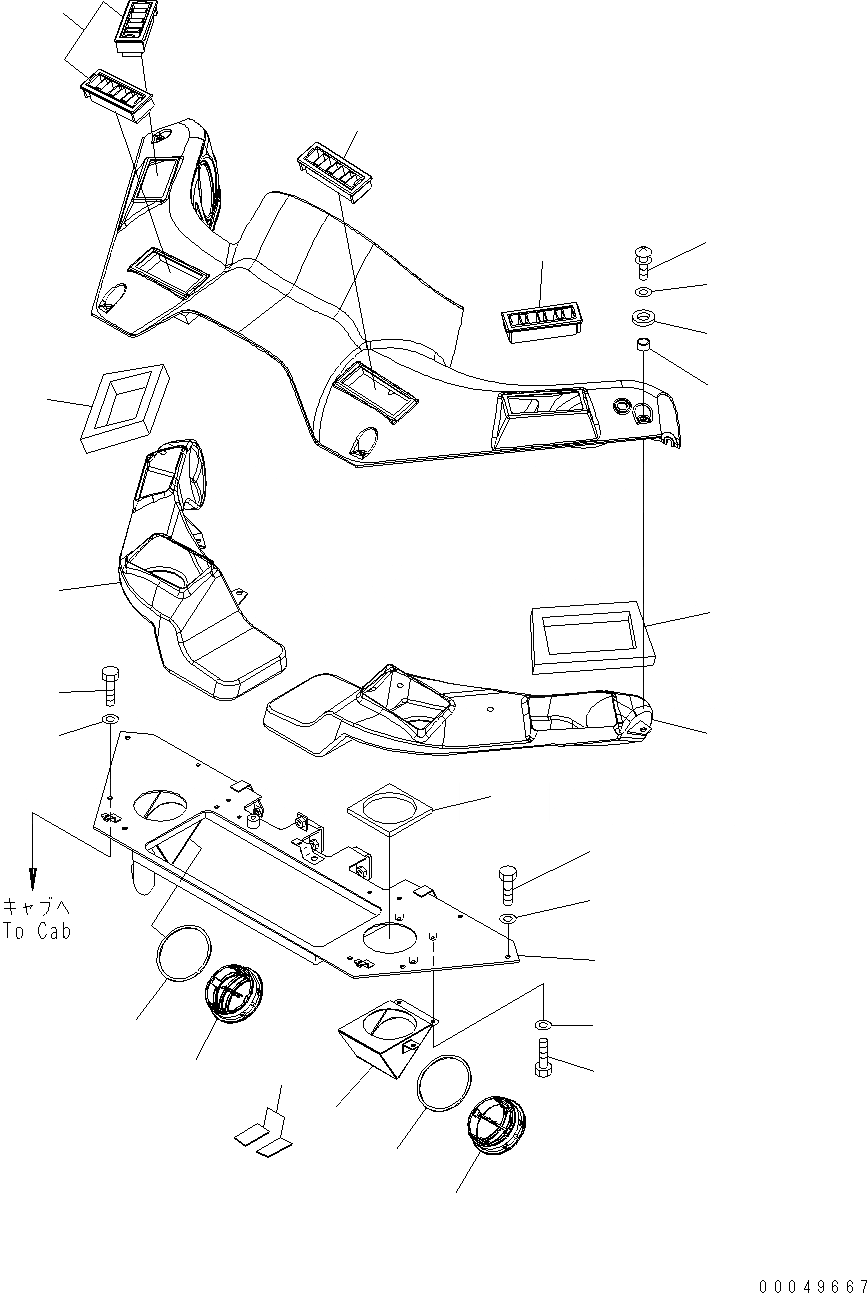 キャブへ
To Cab

00049667