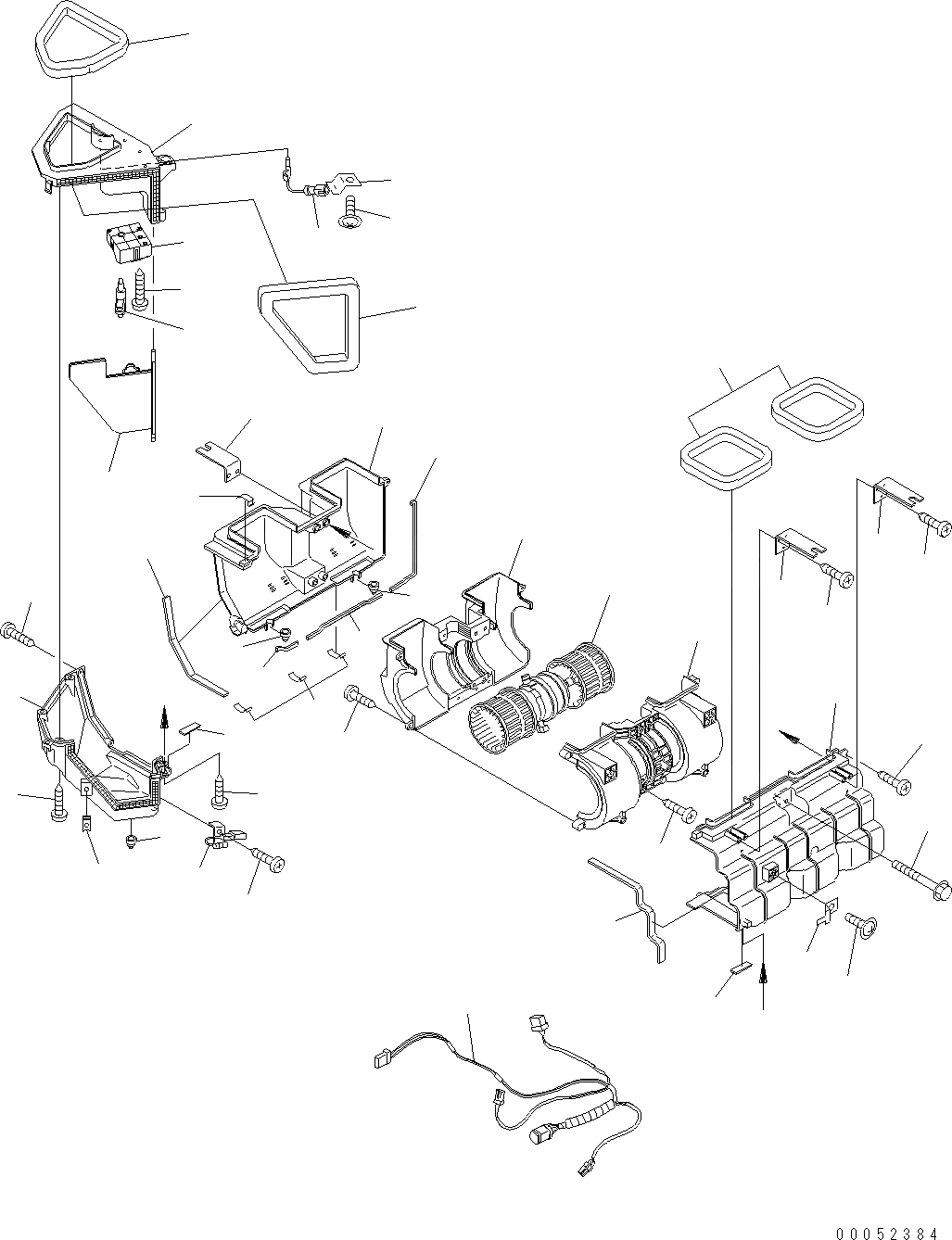 00052384