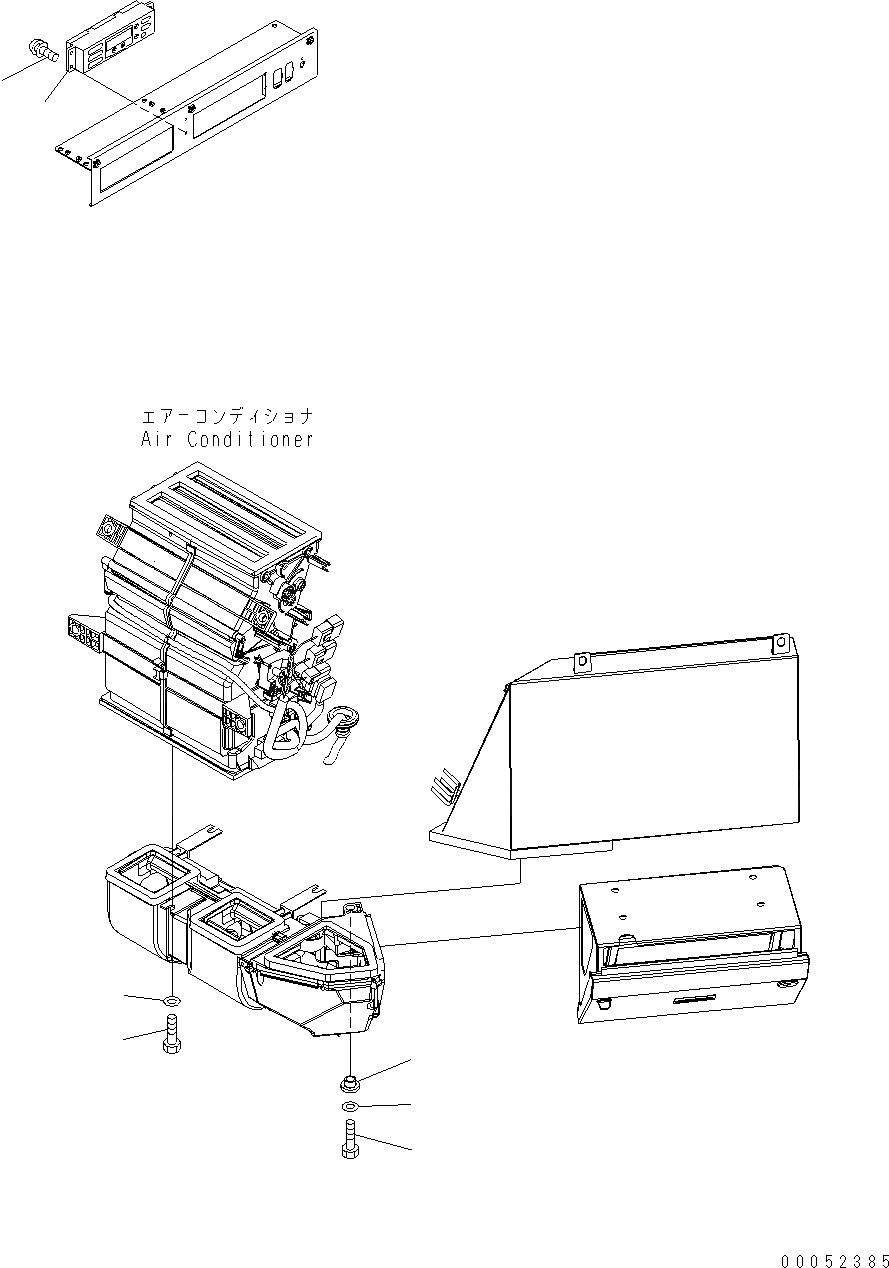 エアーコンディショナ
Air Conditioner

00052385