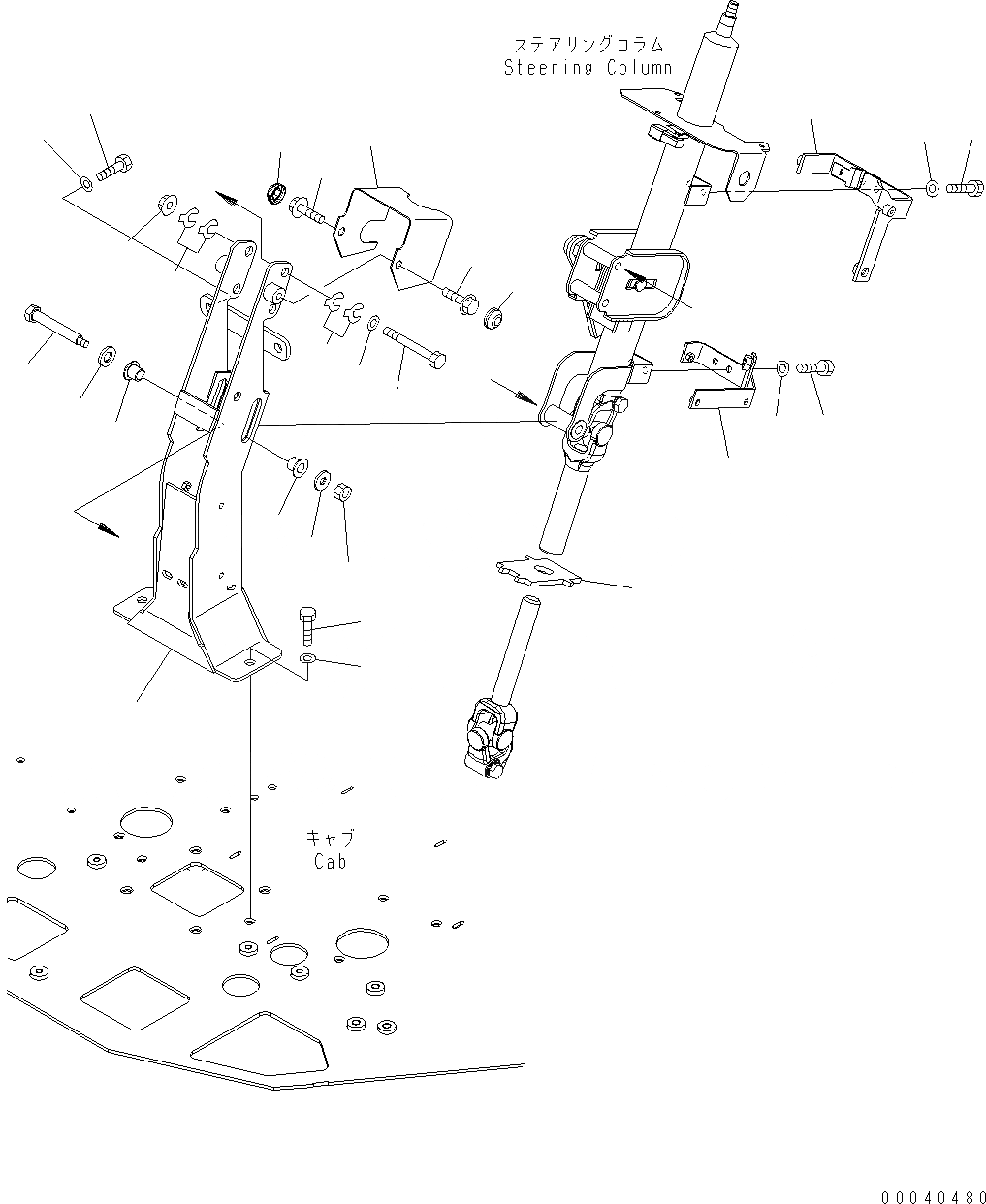 ステアリングコラム
Steering Column

キャブ
Cab

00040480