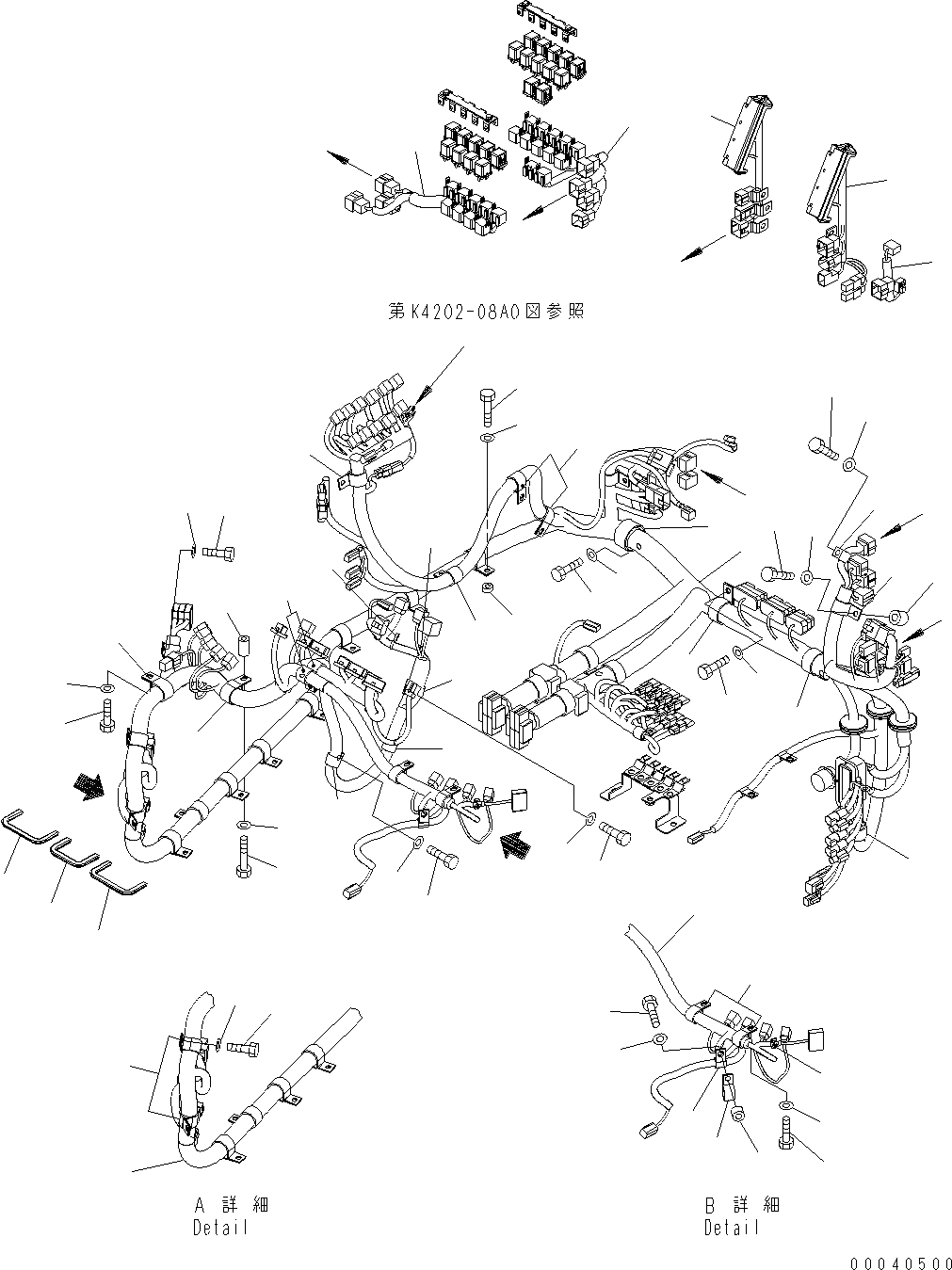 第K4202-08A0図参照

A 詳 細
Detail

B 詳 細
Detail

00040500