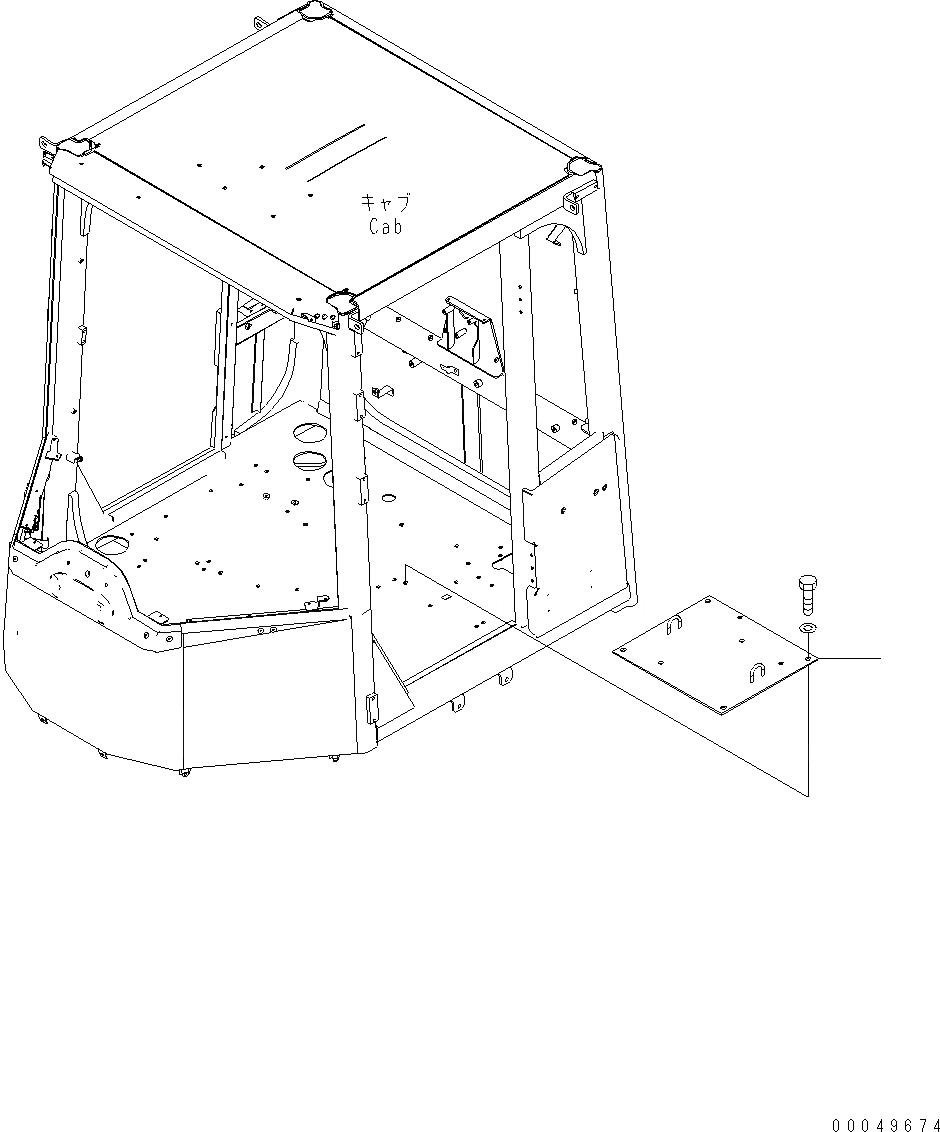 キャブ
Cab

00049674