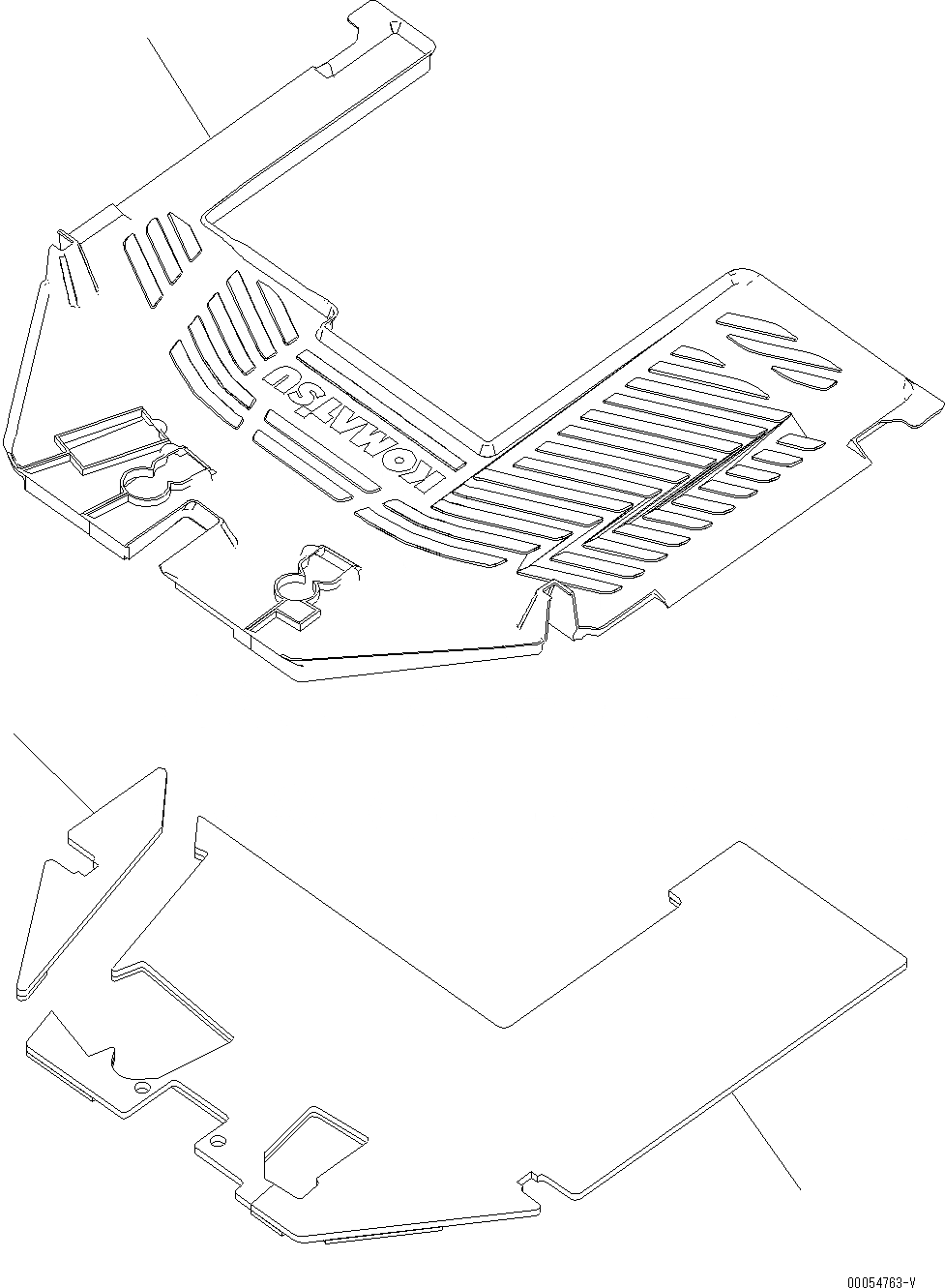 KOMATSU

00054763-V