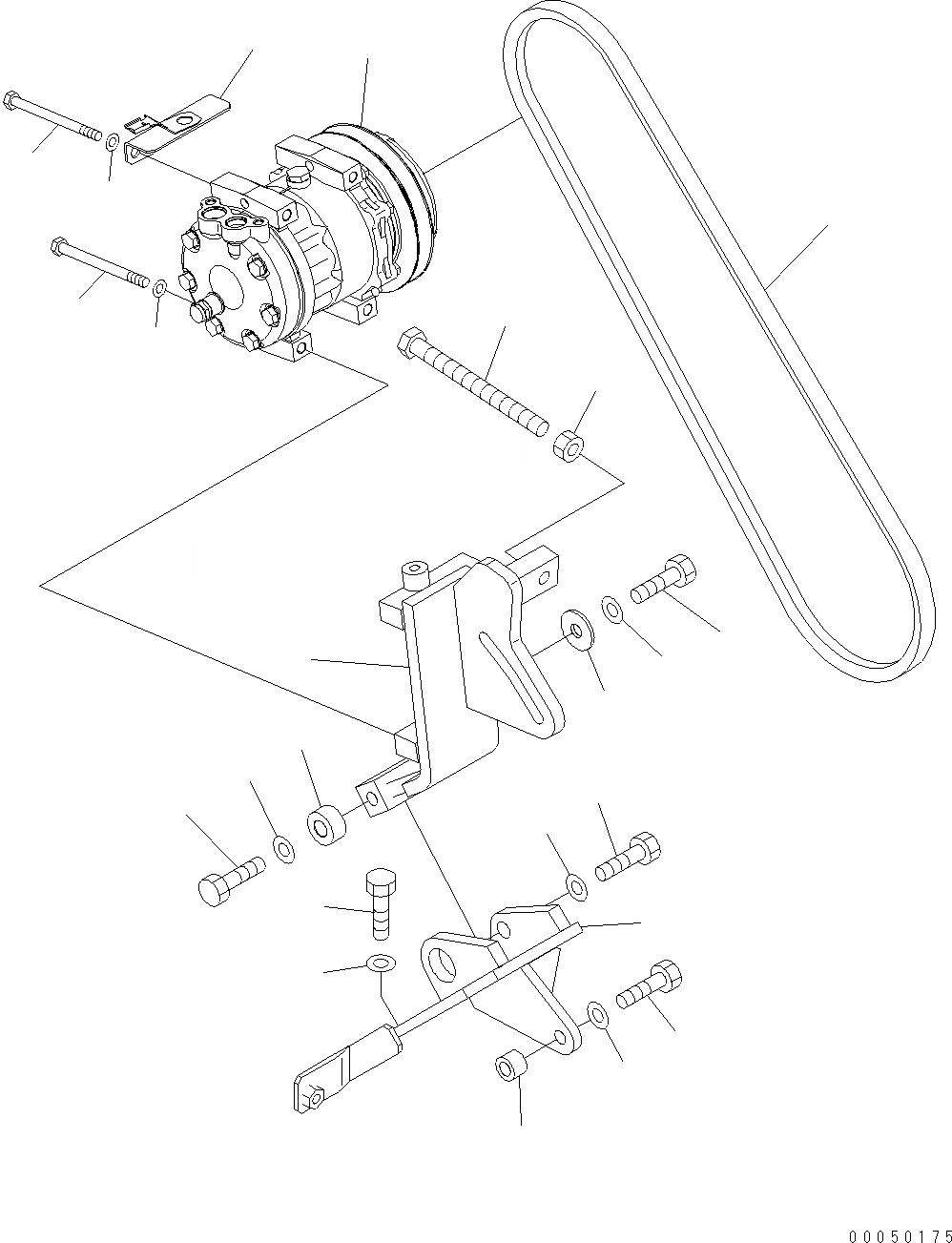 00050175