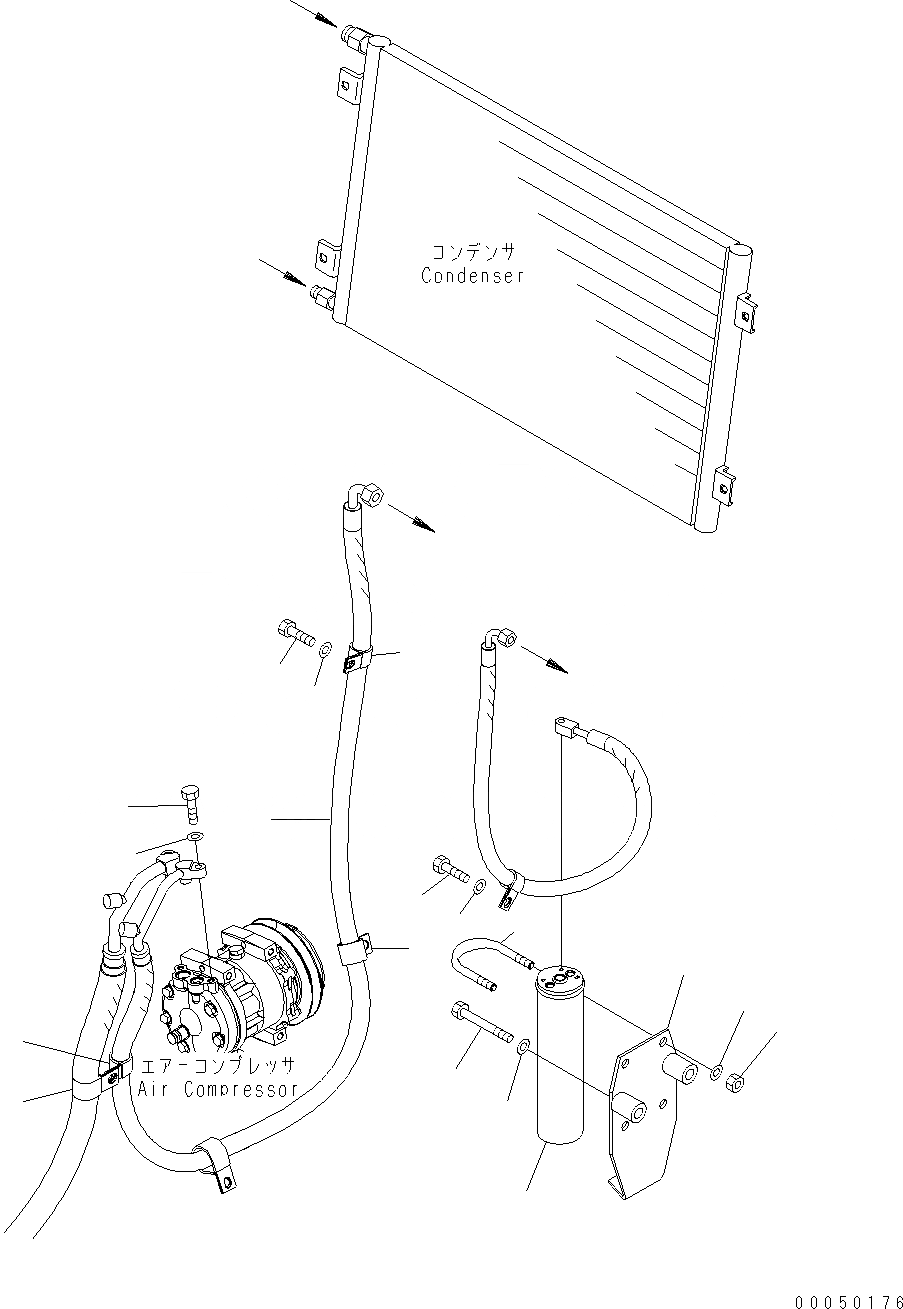 コンデンサ
Condenser

エアーコンプレッサ
Air Compressor

00050176