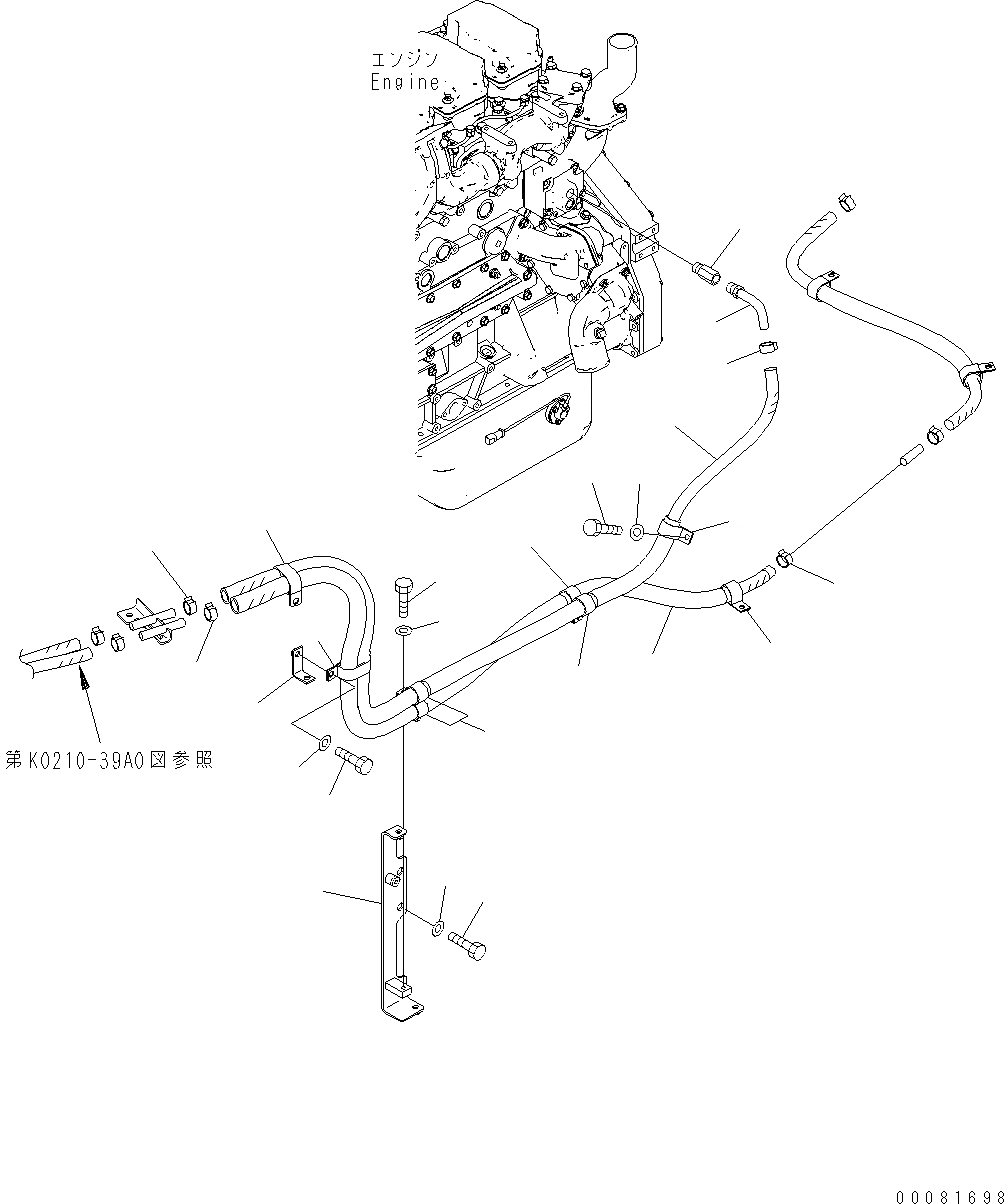 エンジン
Engine

第K0210-39A0図参照

00081698