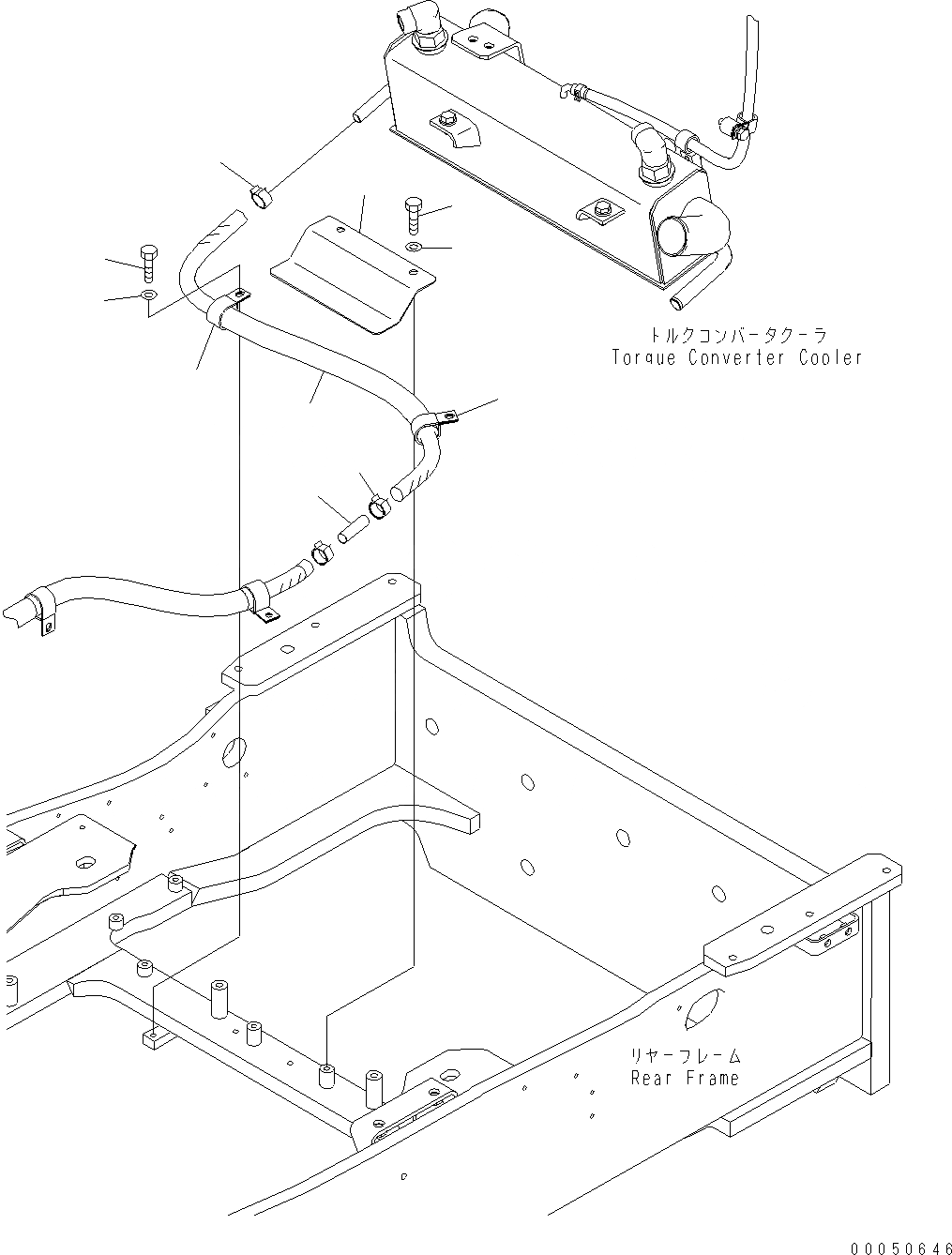 トルクコンバータクーラ
Torque Converter Cooler

リヤーフレーム
Rear Frame

00050646