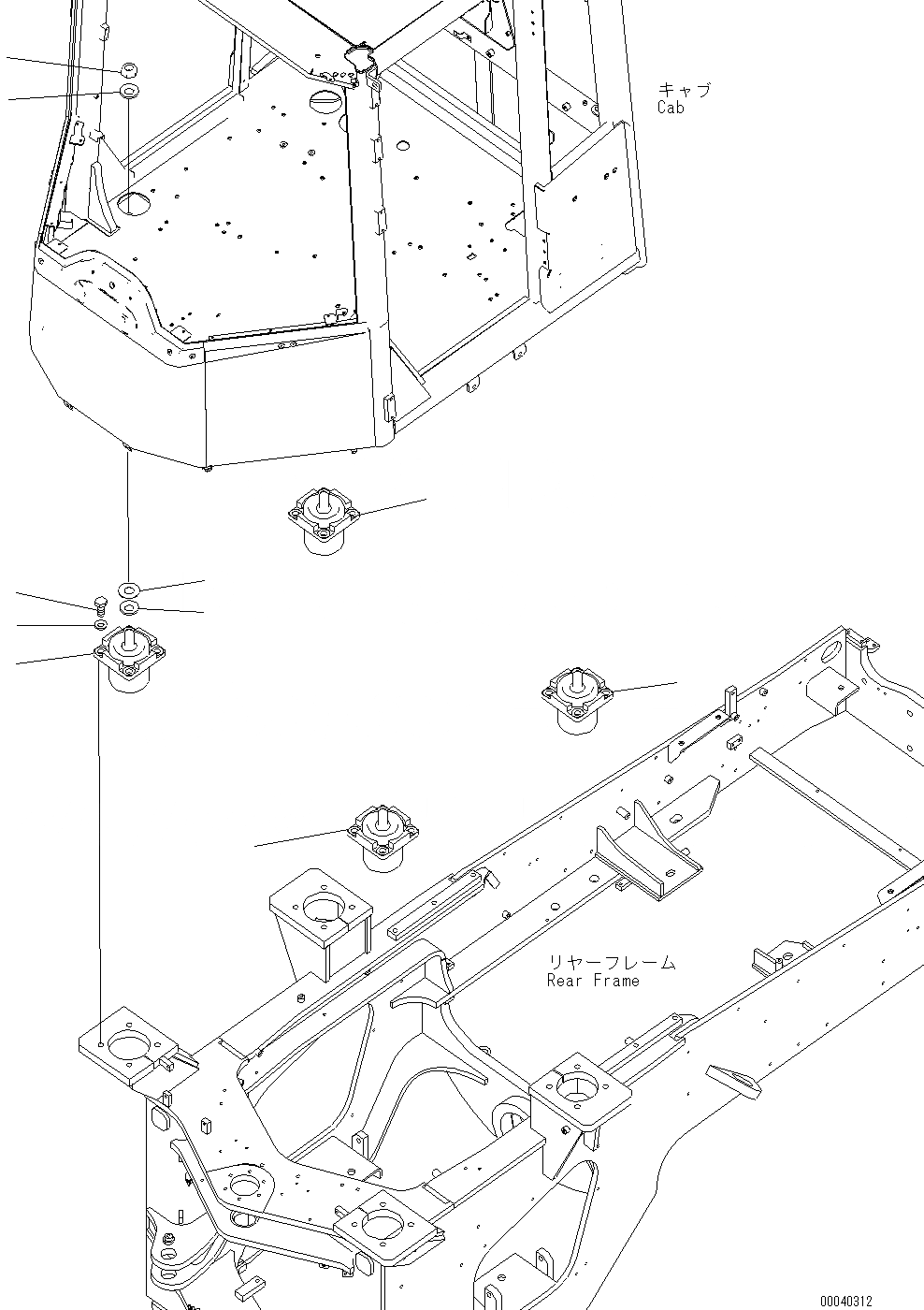 キャブ
Cab

リヤーフレーム
Rear Frame

00040312