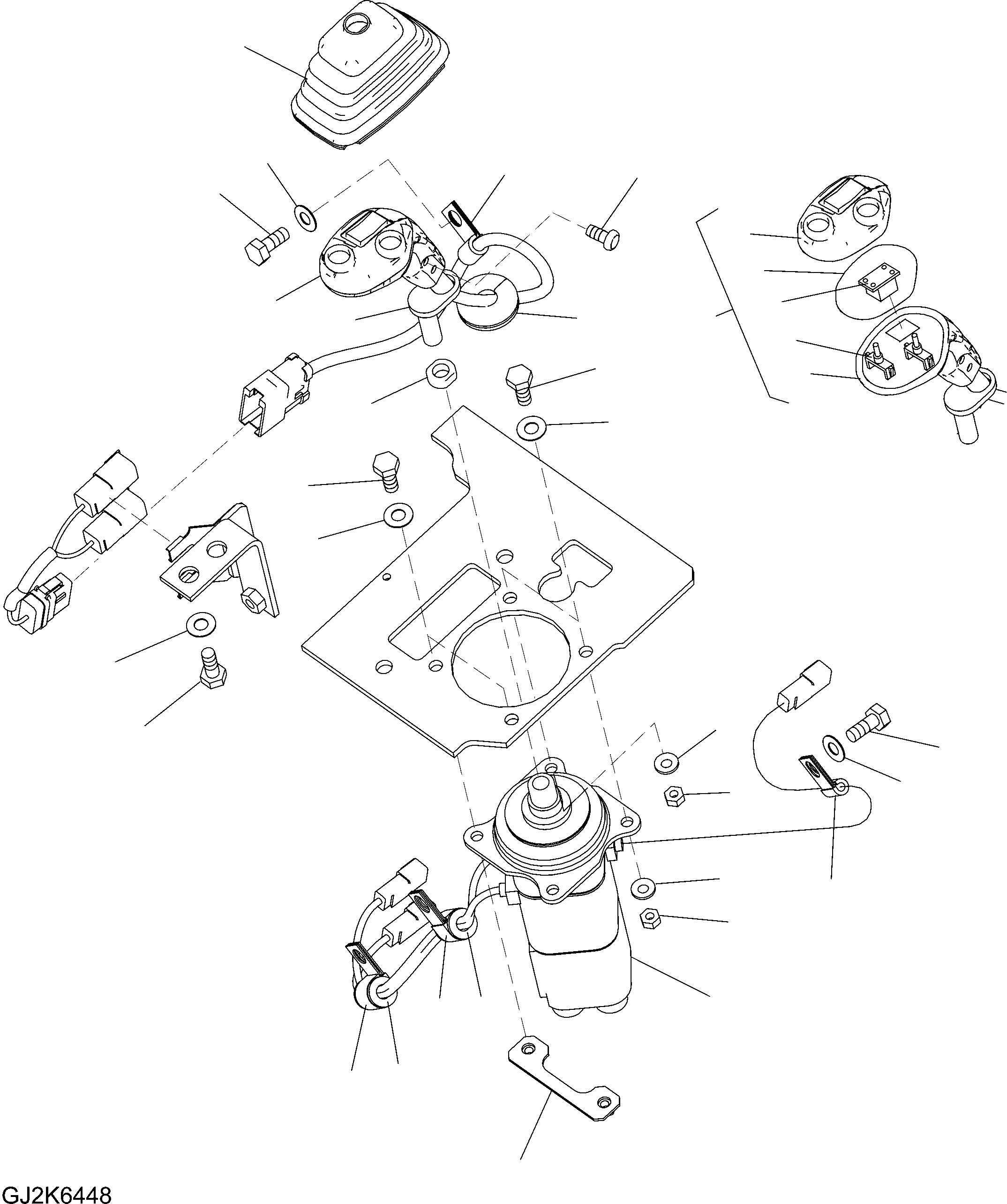 GJ2K6448