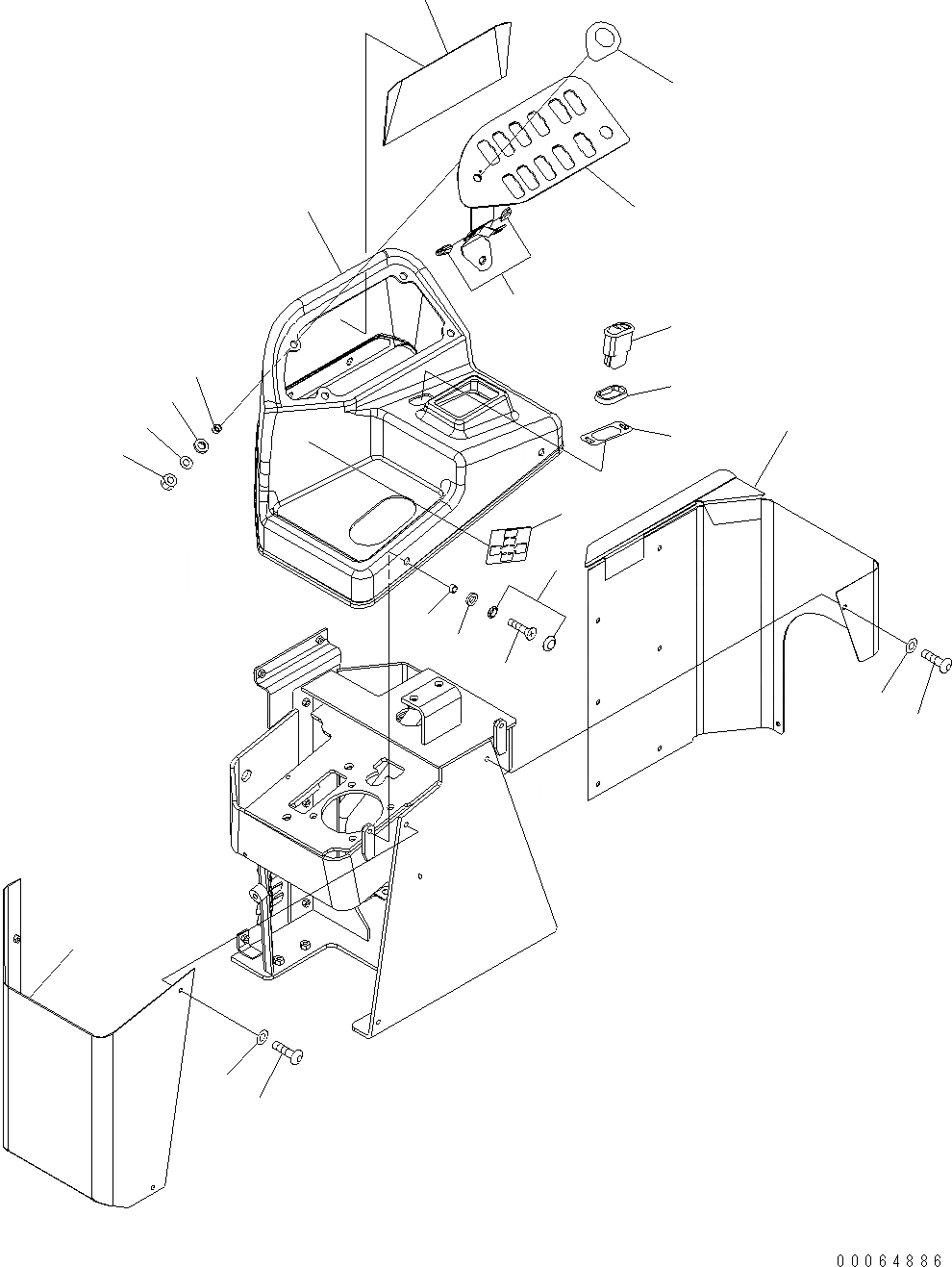 00064886