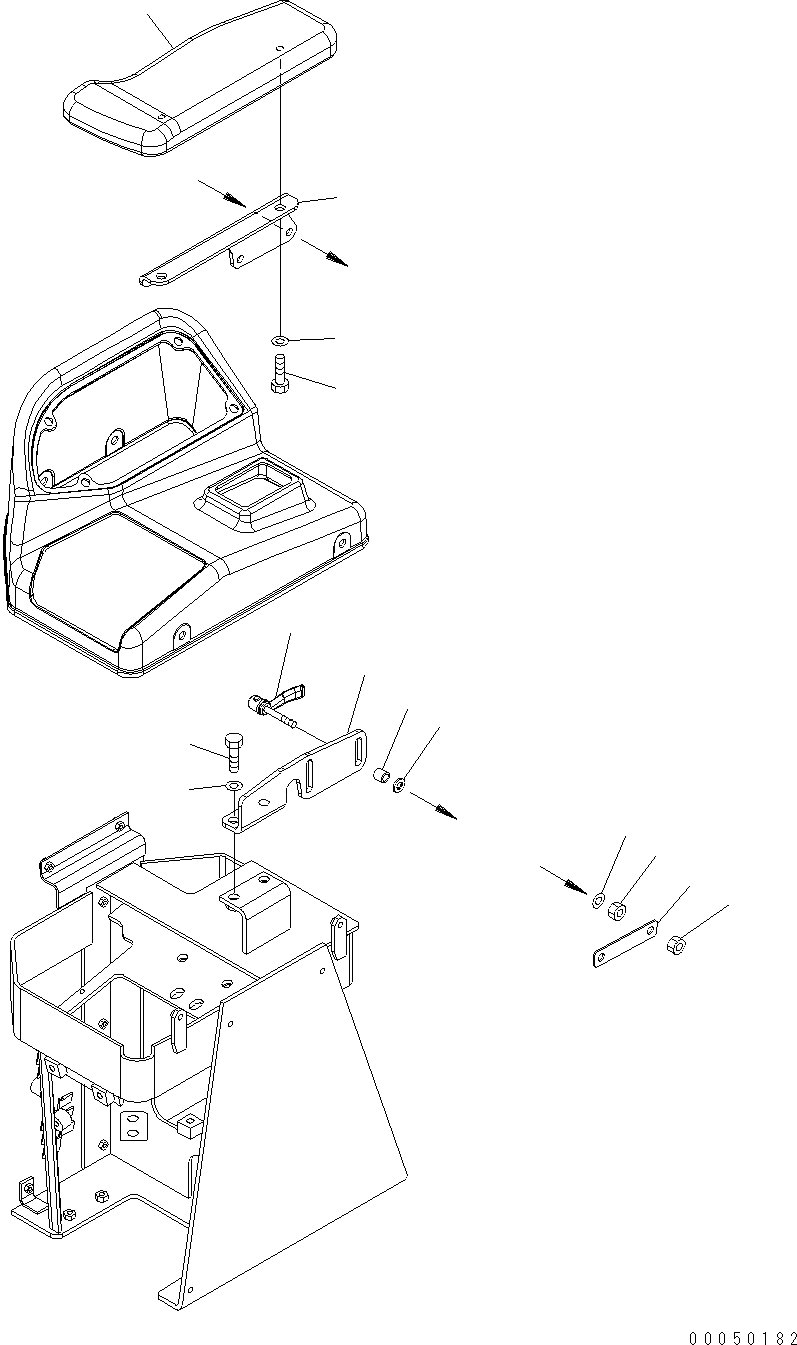 00050182