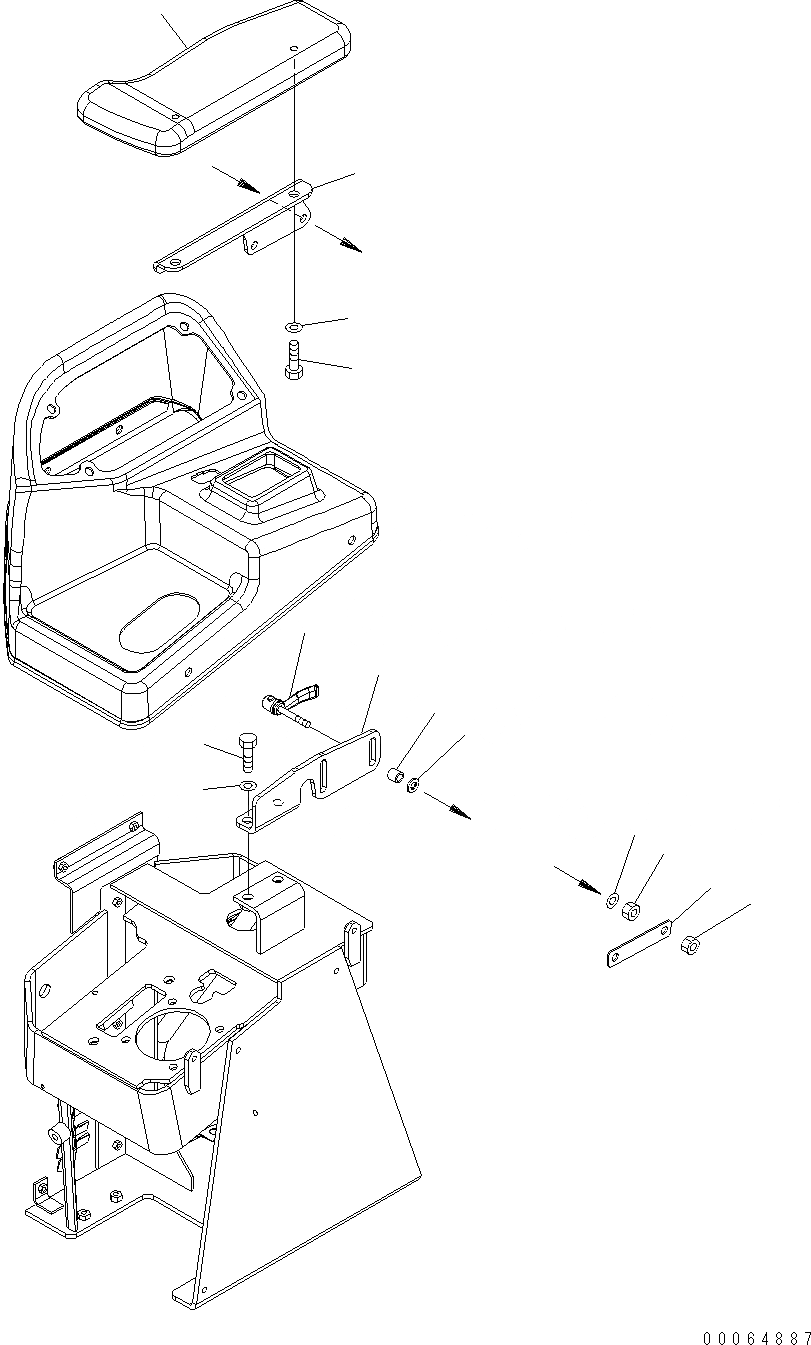 00064887