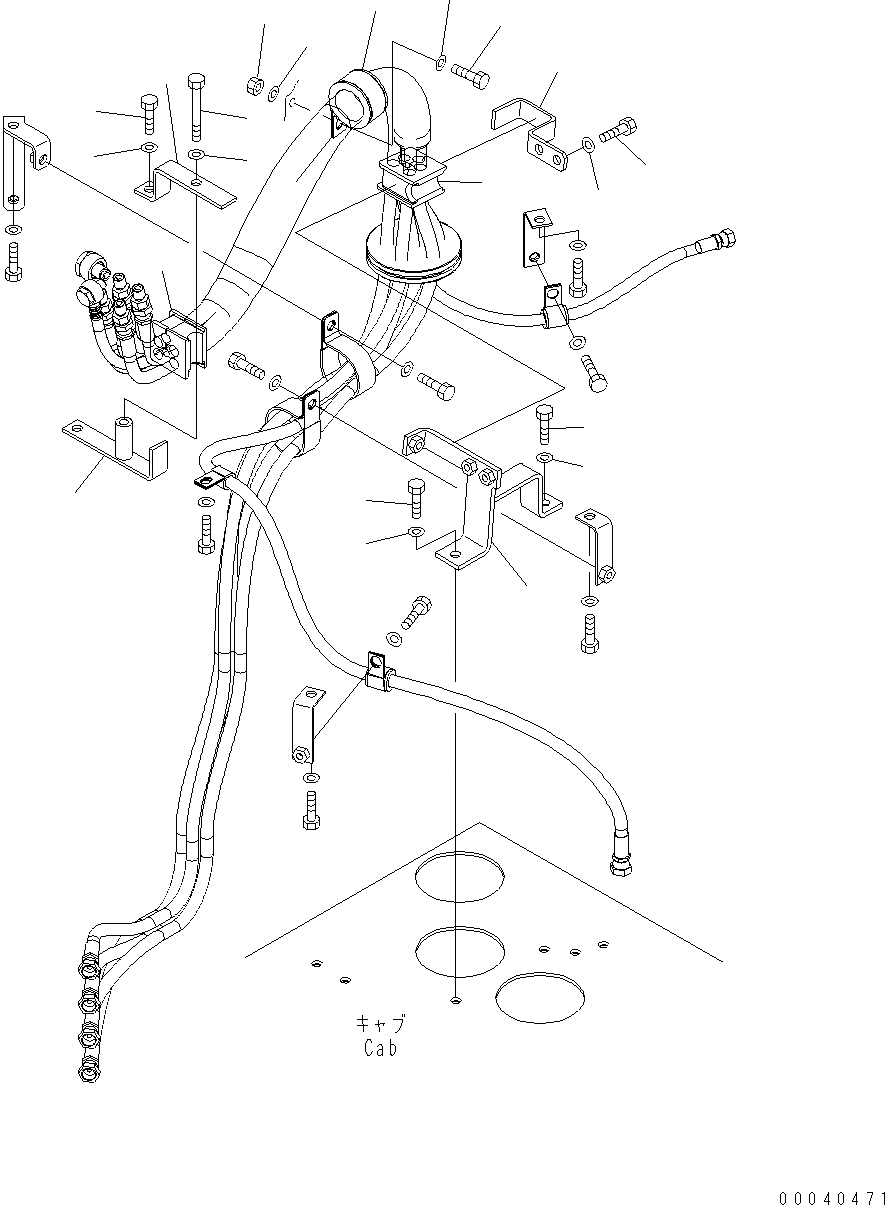 キャブ
Cab

00040471