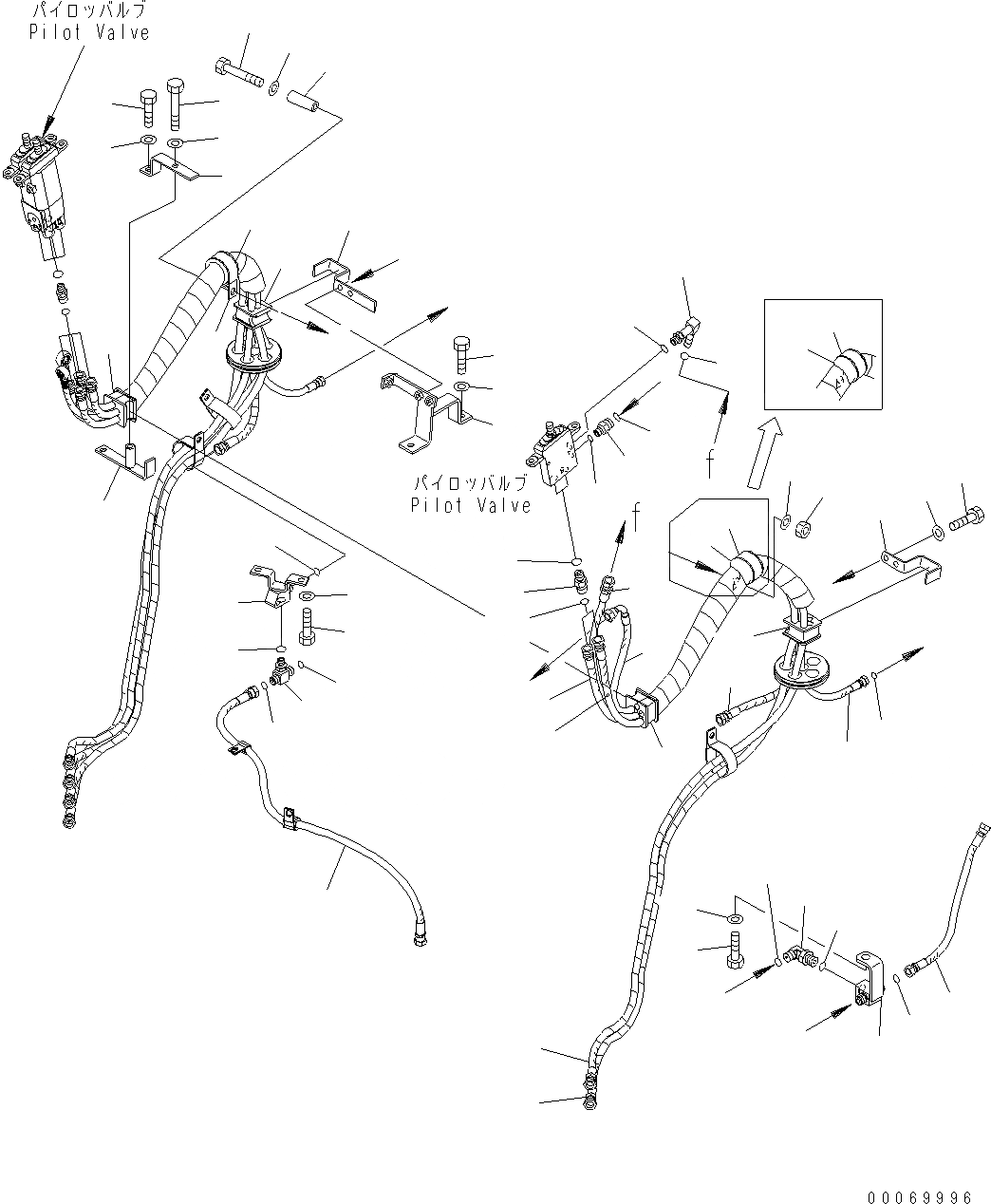 パイロットバルブ
Pilot Valve

パイロットバルブ
Pilot Valve

f

f

00069996