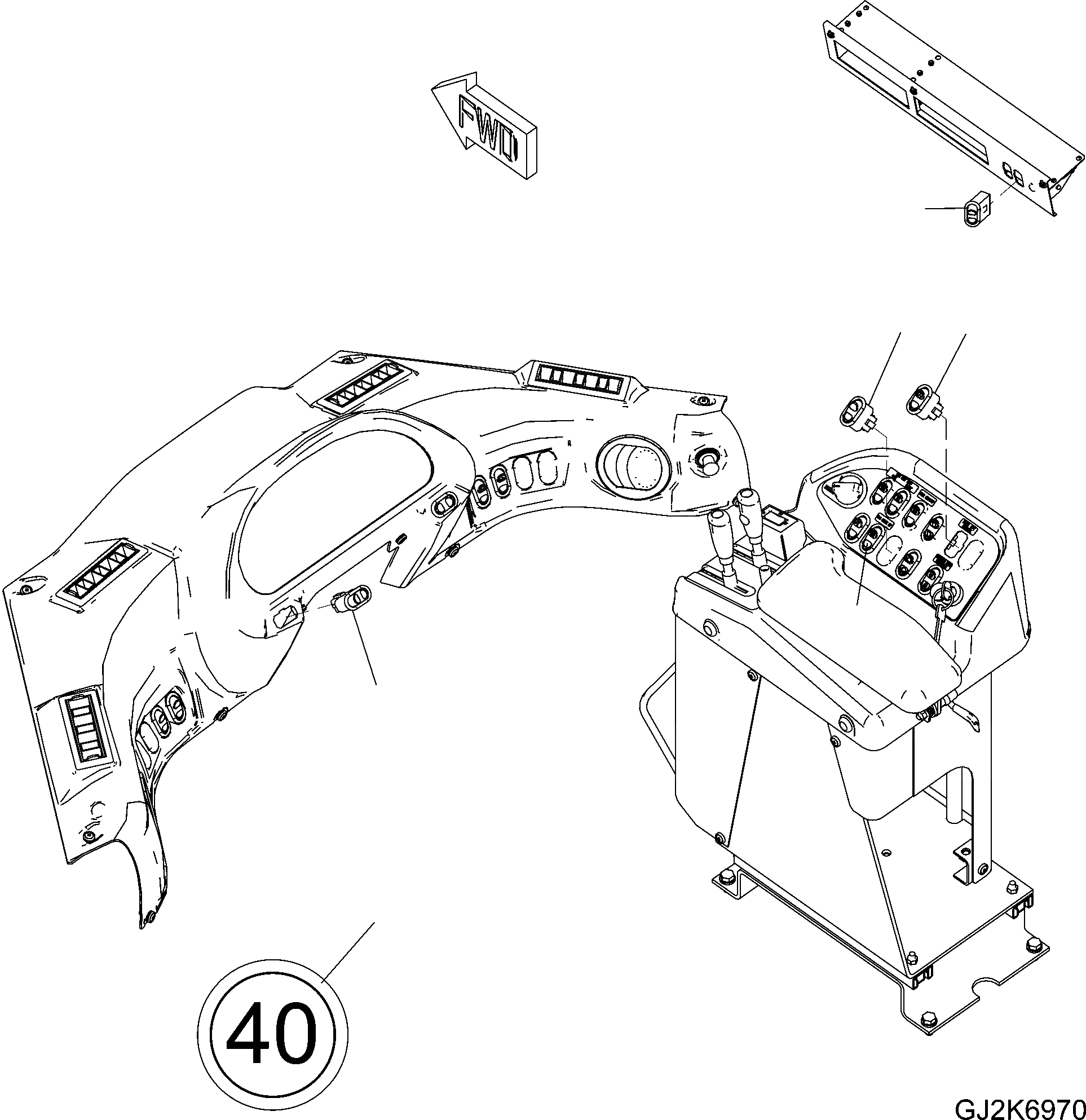 FWD

40

GJ2K6970