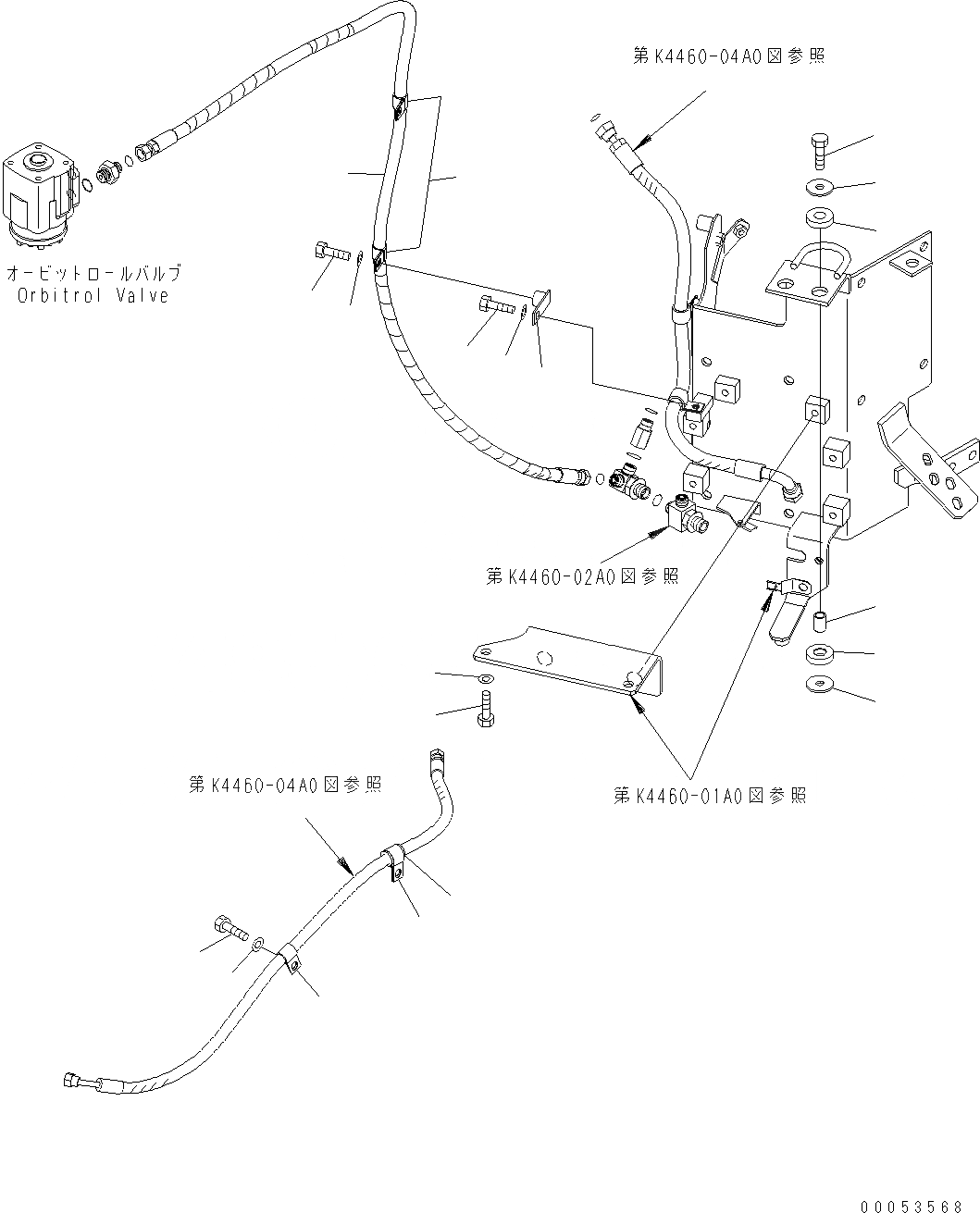 第K4460-04A0図参照

オービットロールバルブ
Orbitrol Valve

第K4460-02A0図参照

第K4460-04A0図参照

第K4460-01A0図参照

00053568