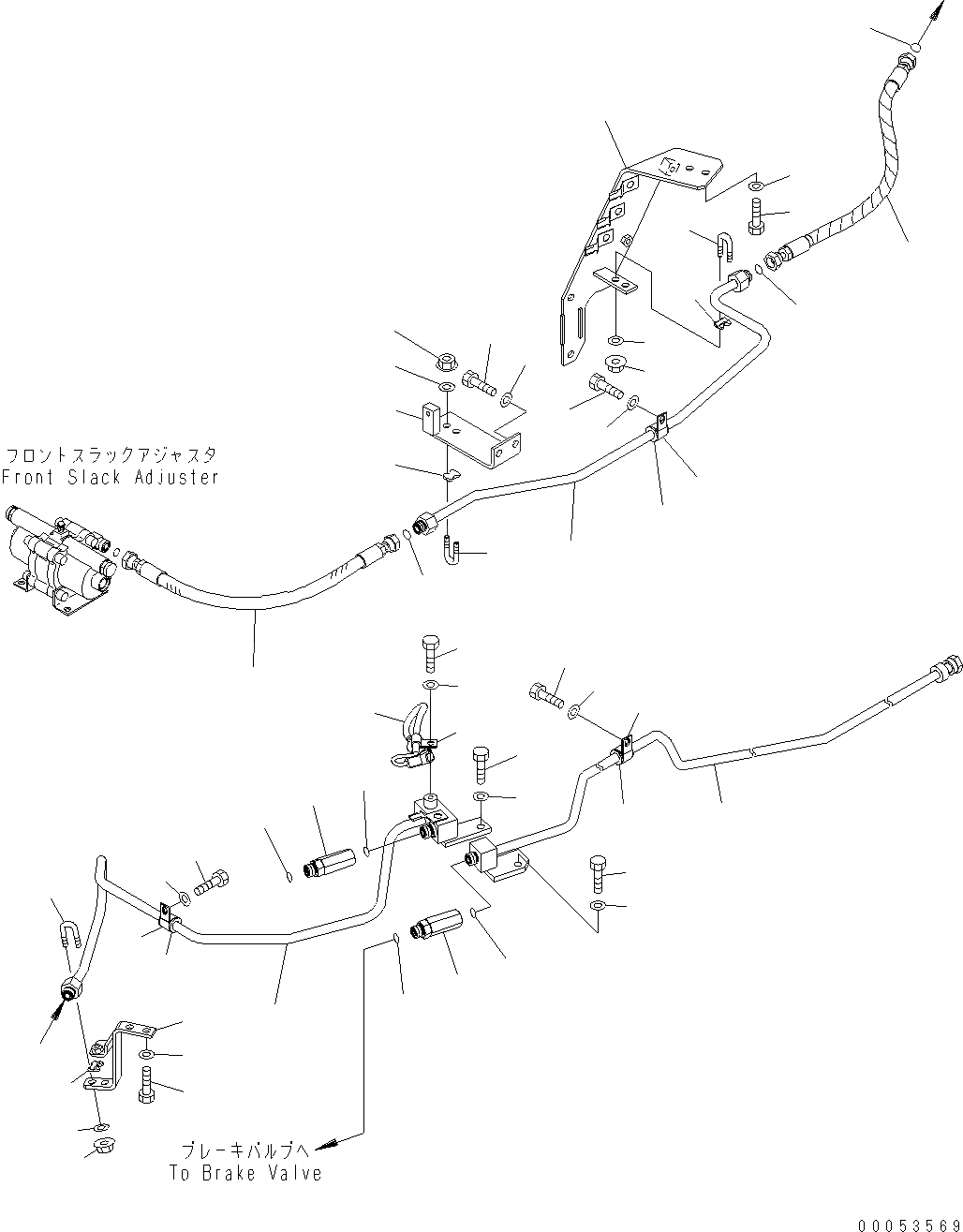 フロントスラックアジャスタ
Front Slack Adjuster

ブレーキバルブへ
To Brake Valve

00053569