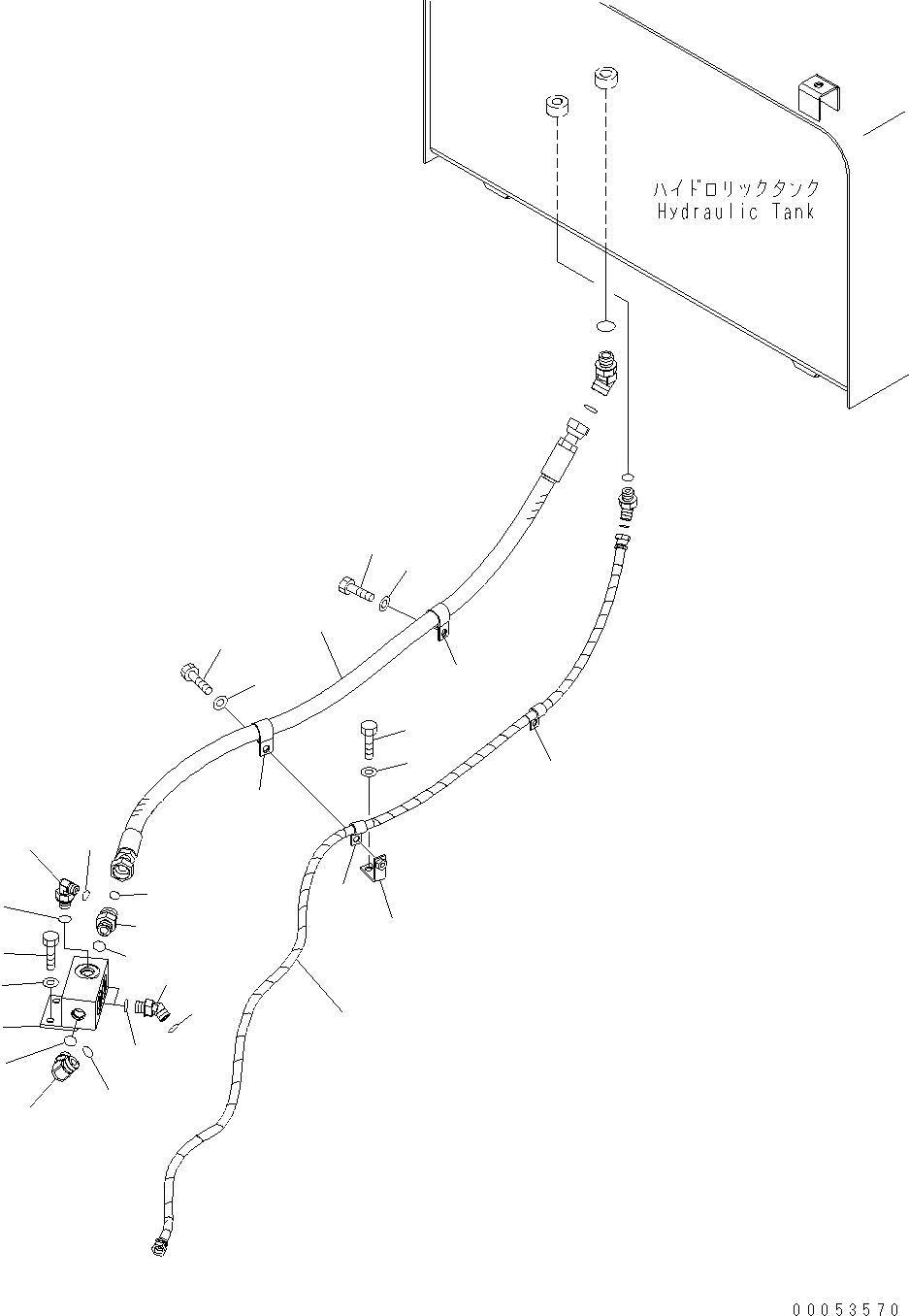 ハイドロリックタンク
Hydraulic Tank

00053570