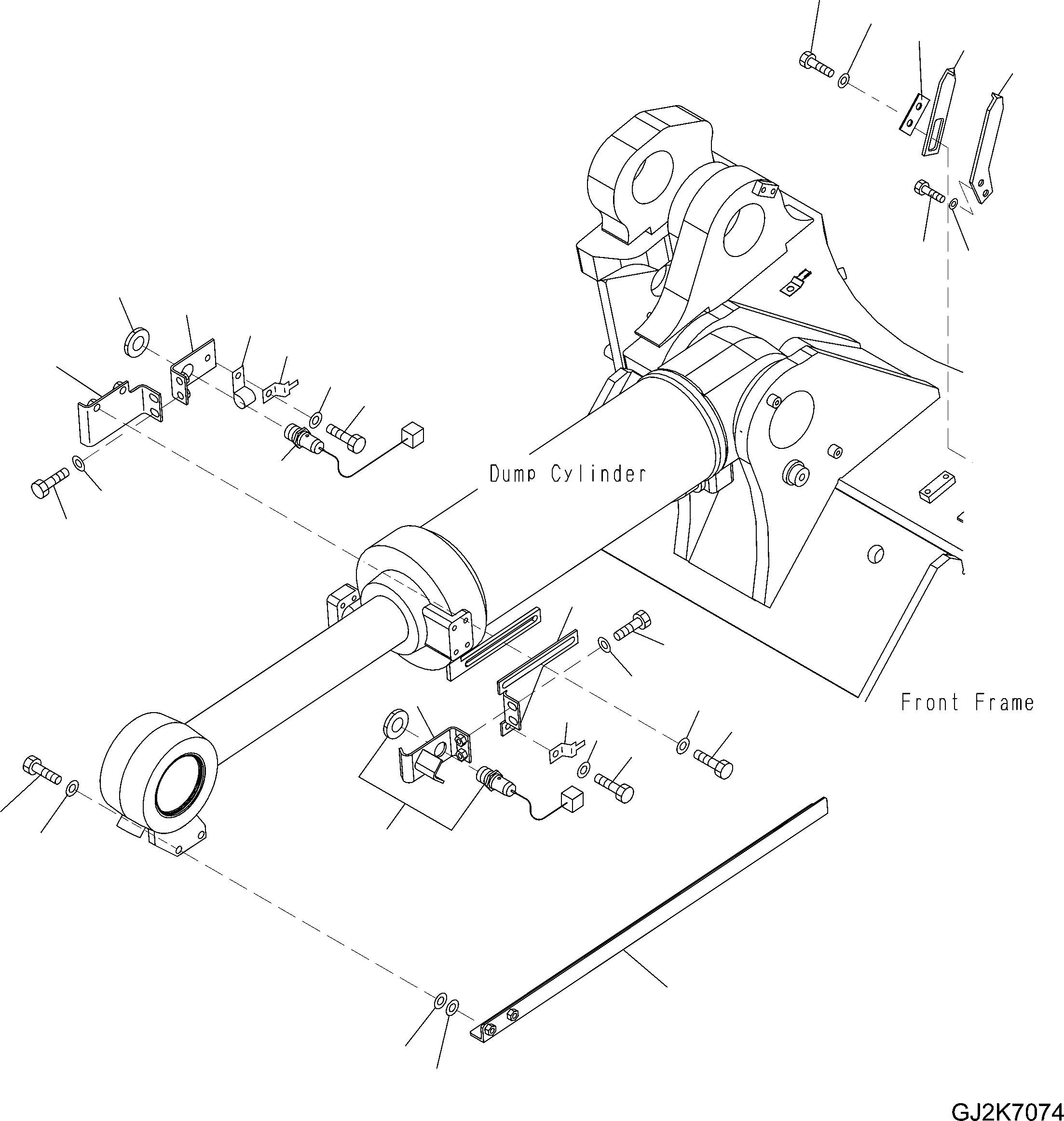 Dump Cylinder

Front Frame

GJ2K7074