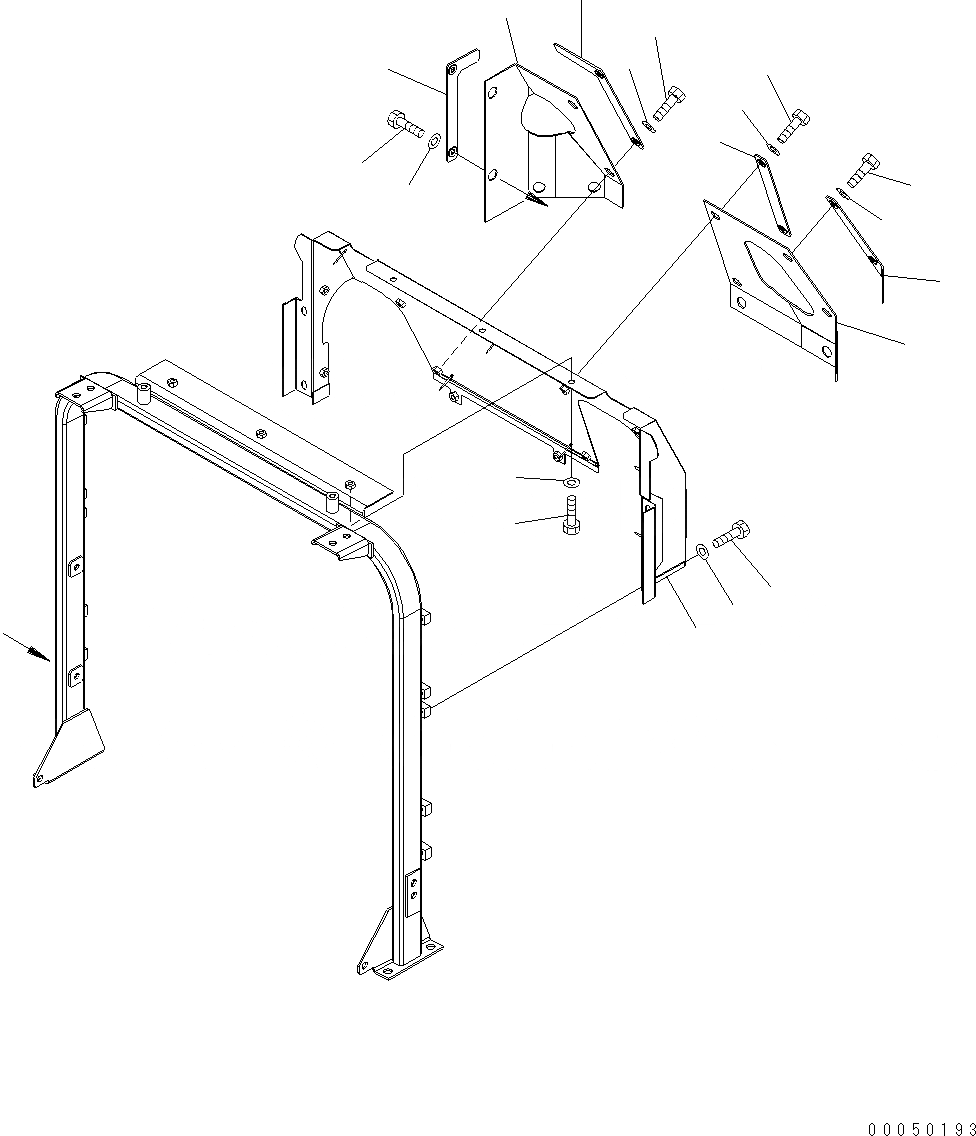 00050193