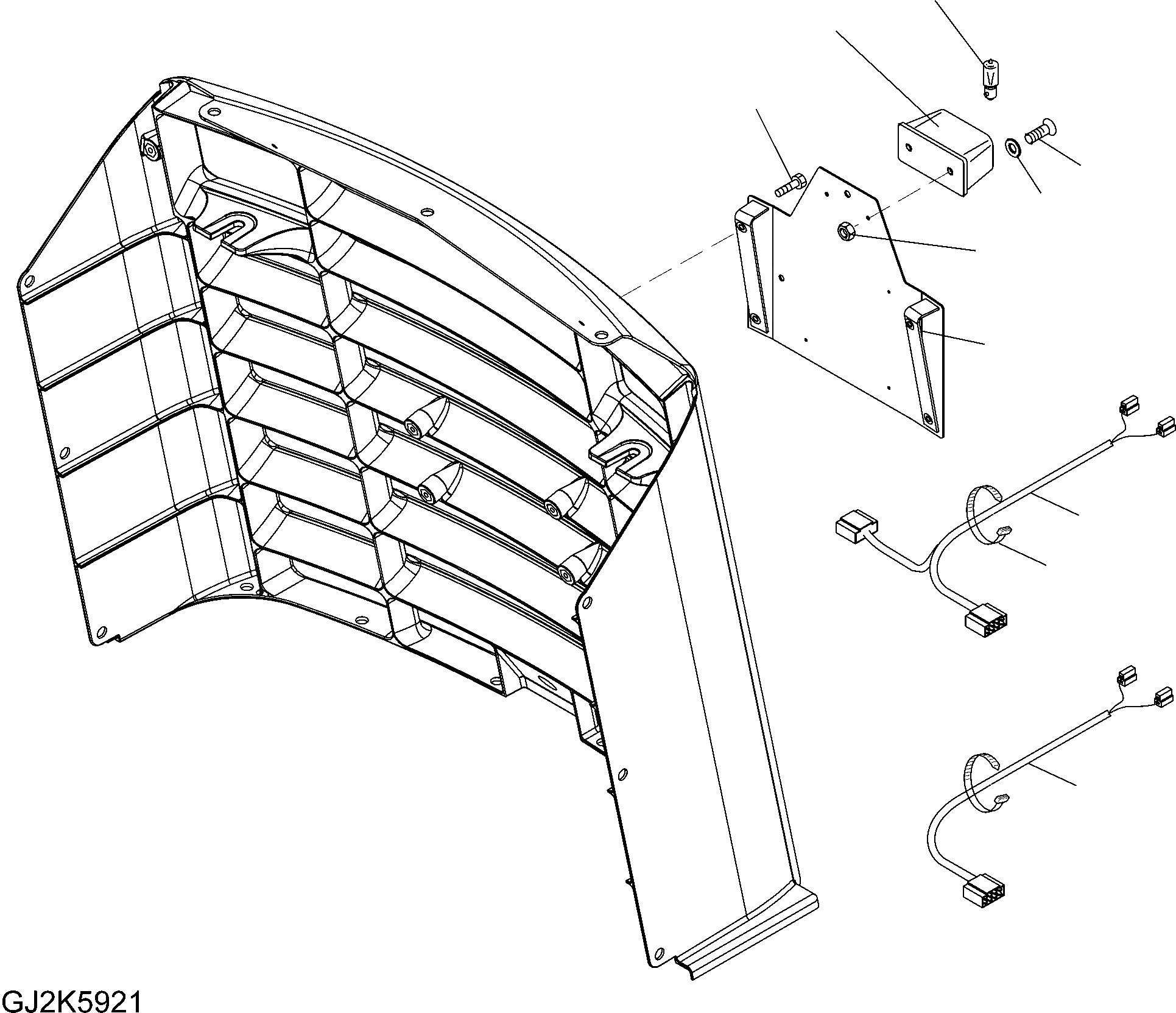 GJ2K5921