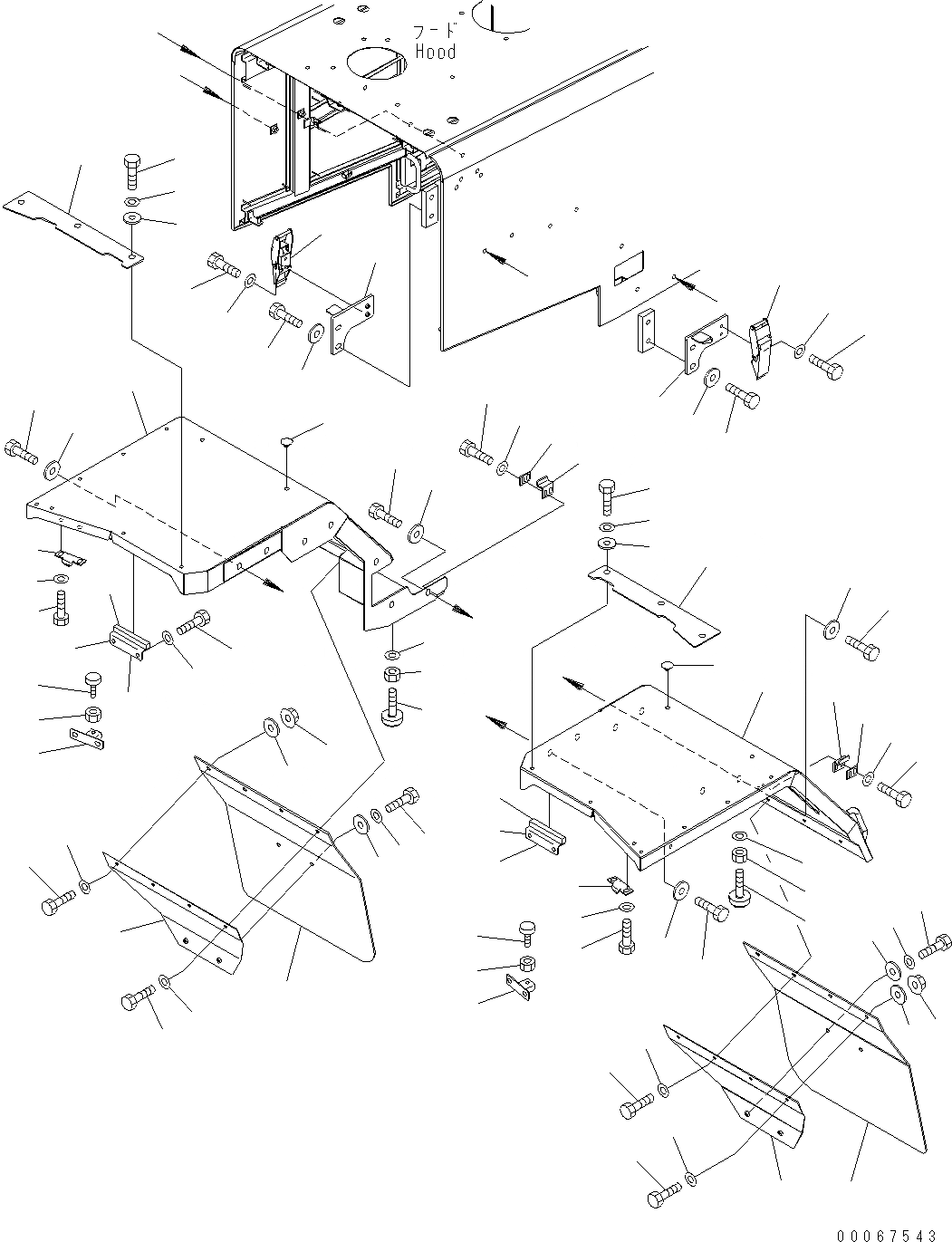 フード
Hood

00067543