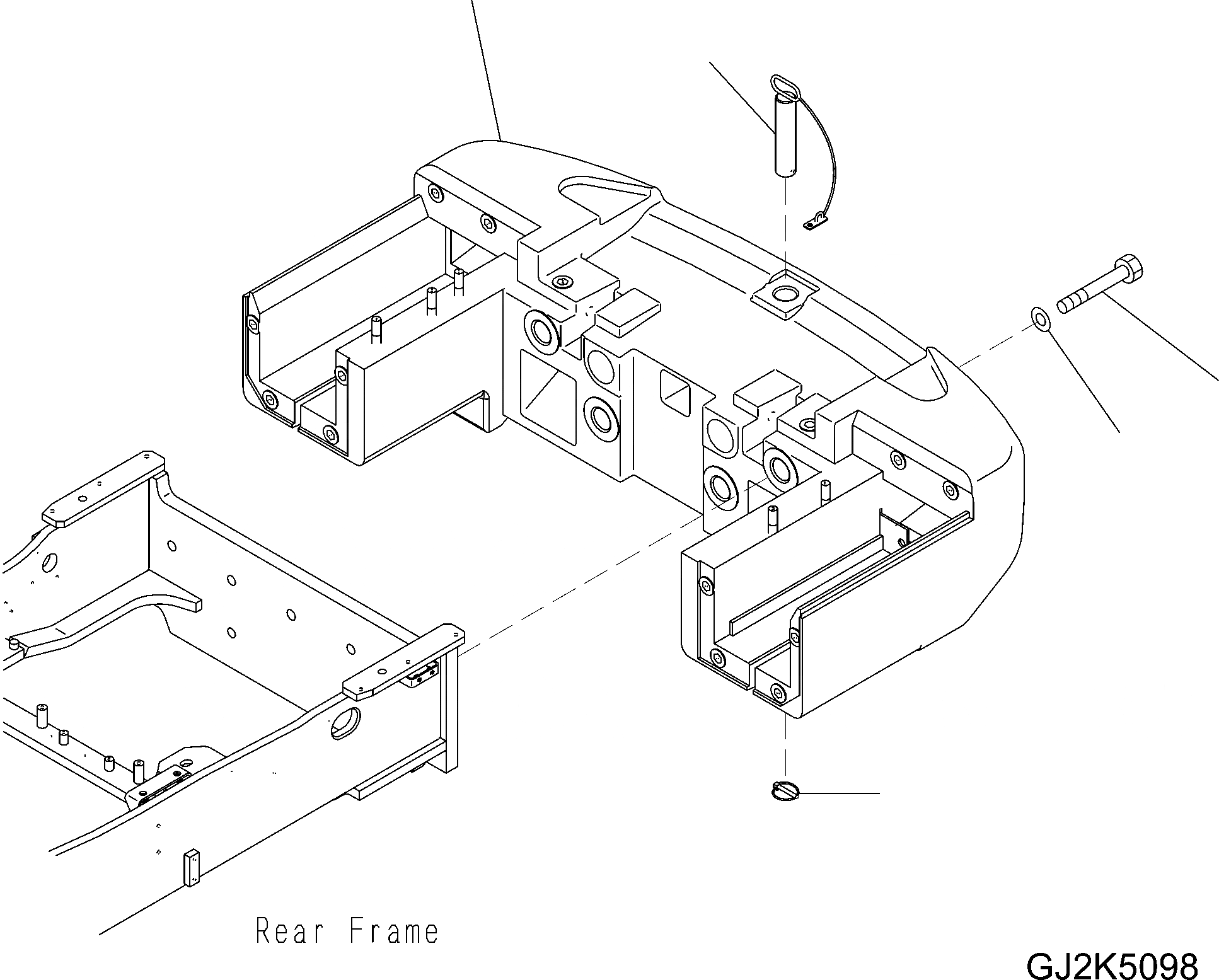 Rear Frame

GJ2K5098