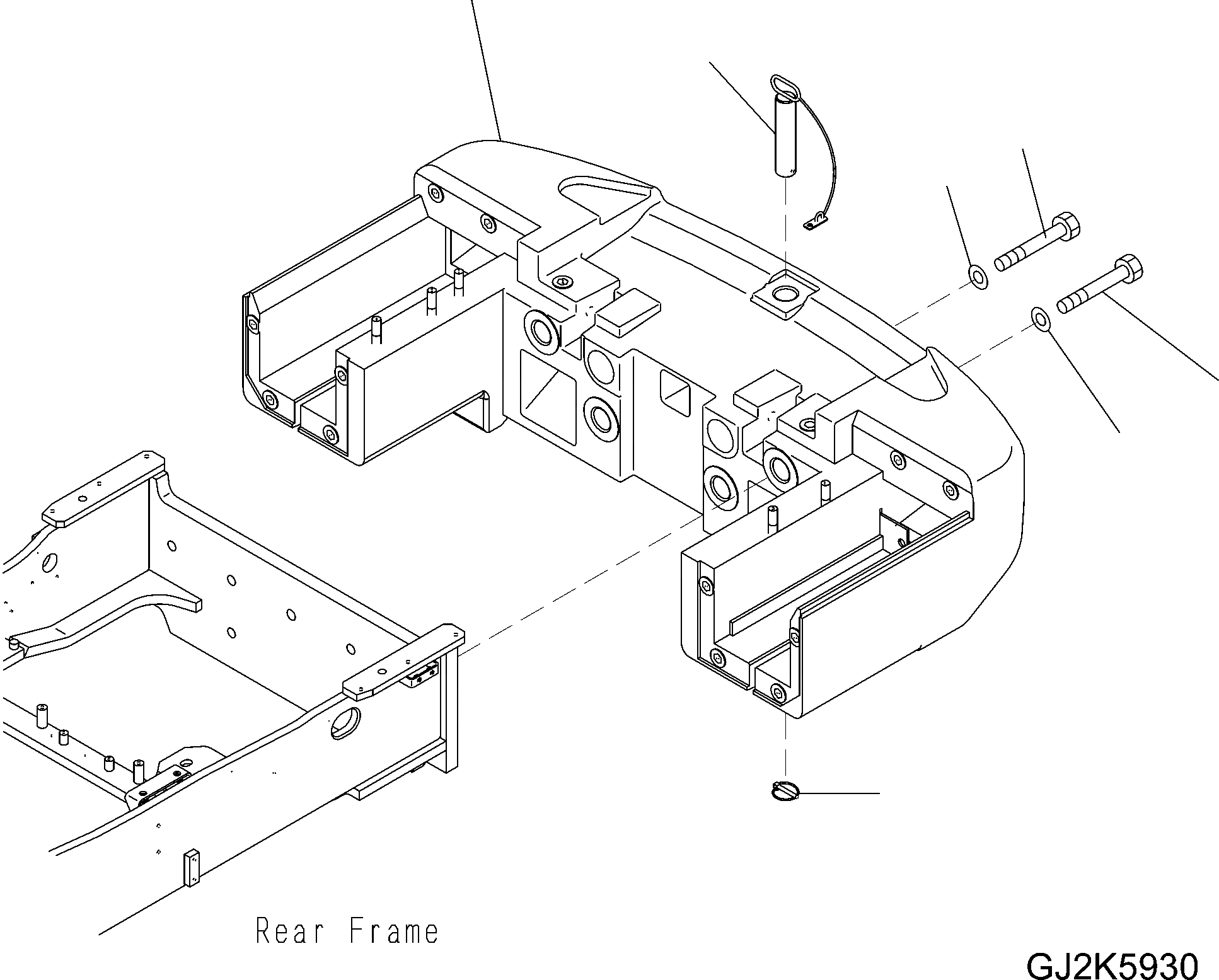 Rear Frame

GJ2K5930