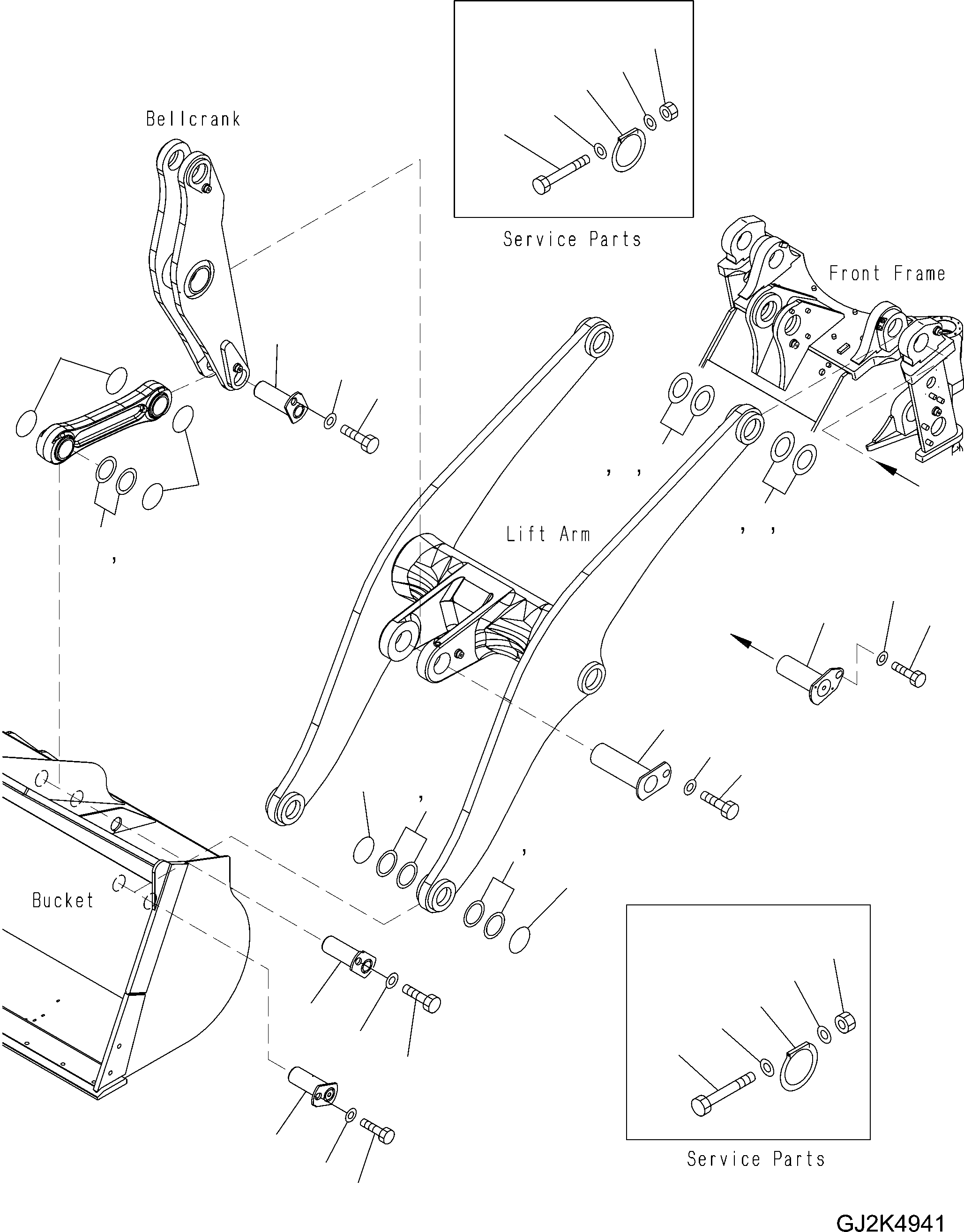 Bellcrank

Service Parts

Front Frame

Lift Arm

Bucket

Service Parts

GJ2K4941