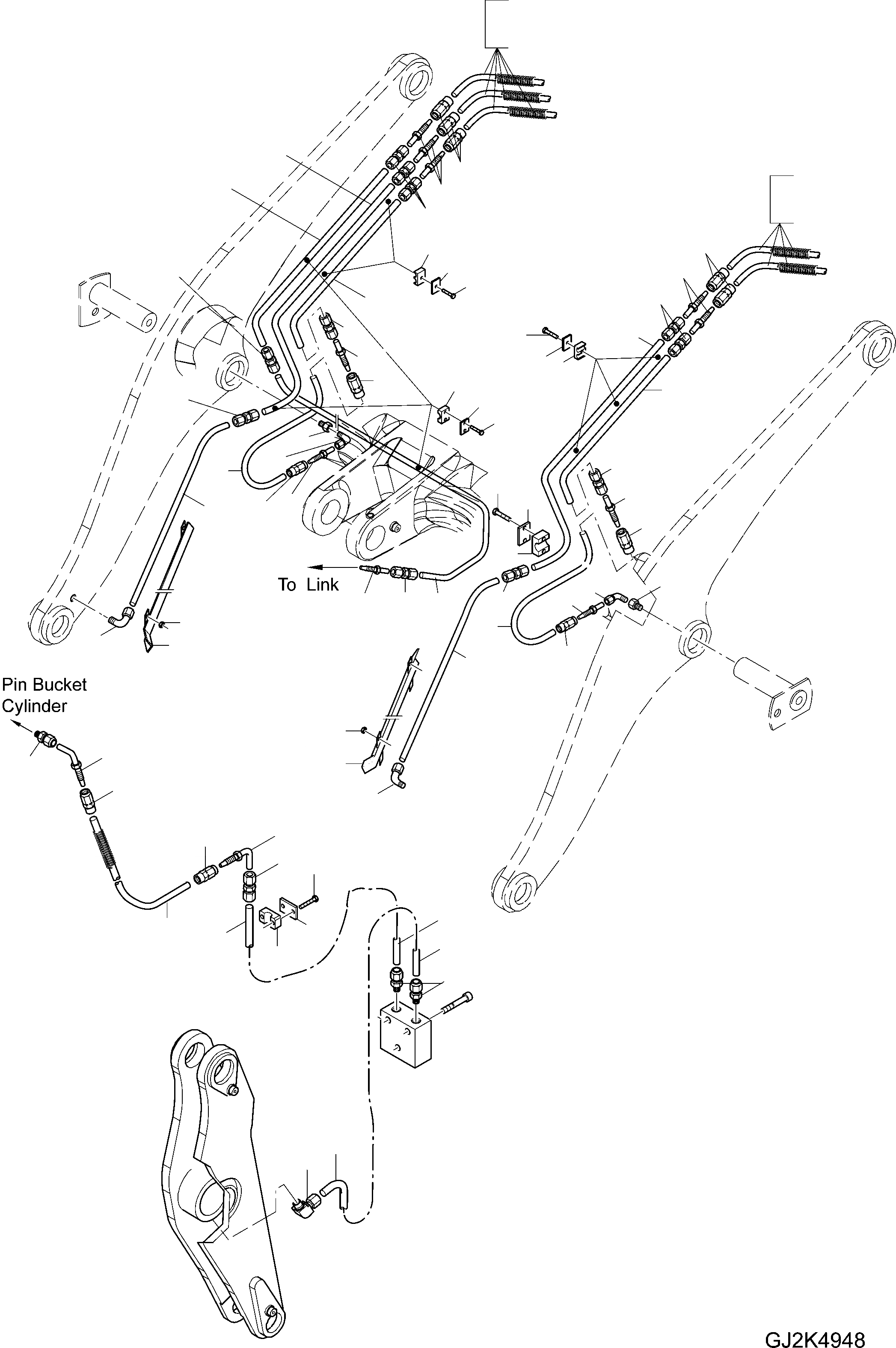 To Link

Pin Bucket Cylinder

GJ2K4948