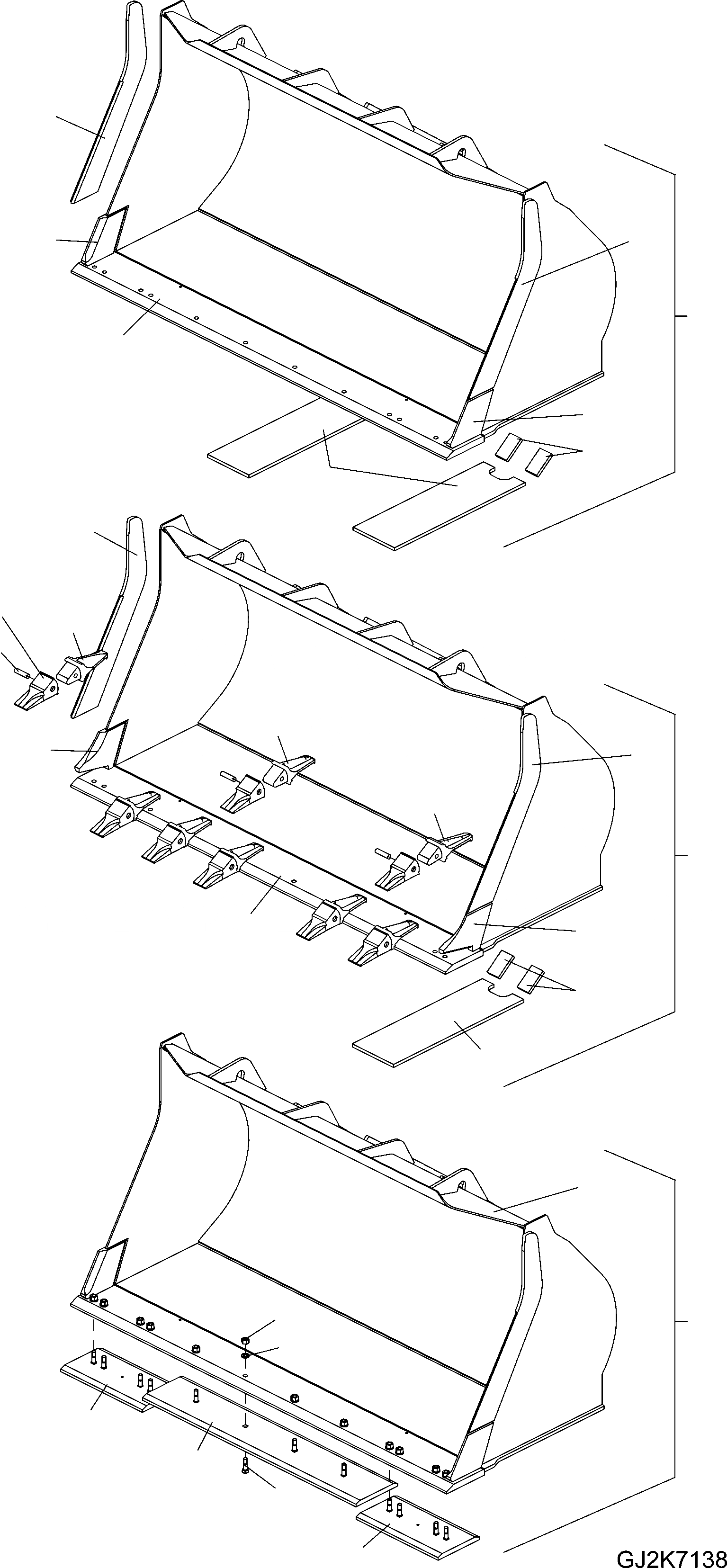 GJ2K7138