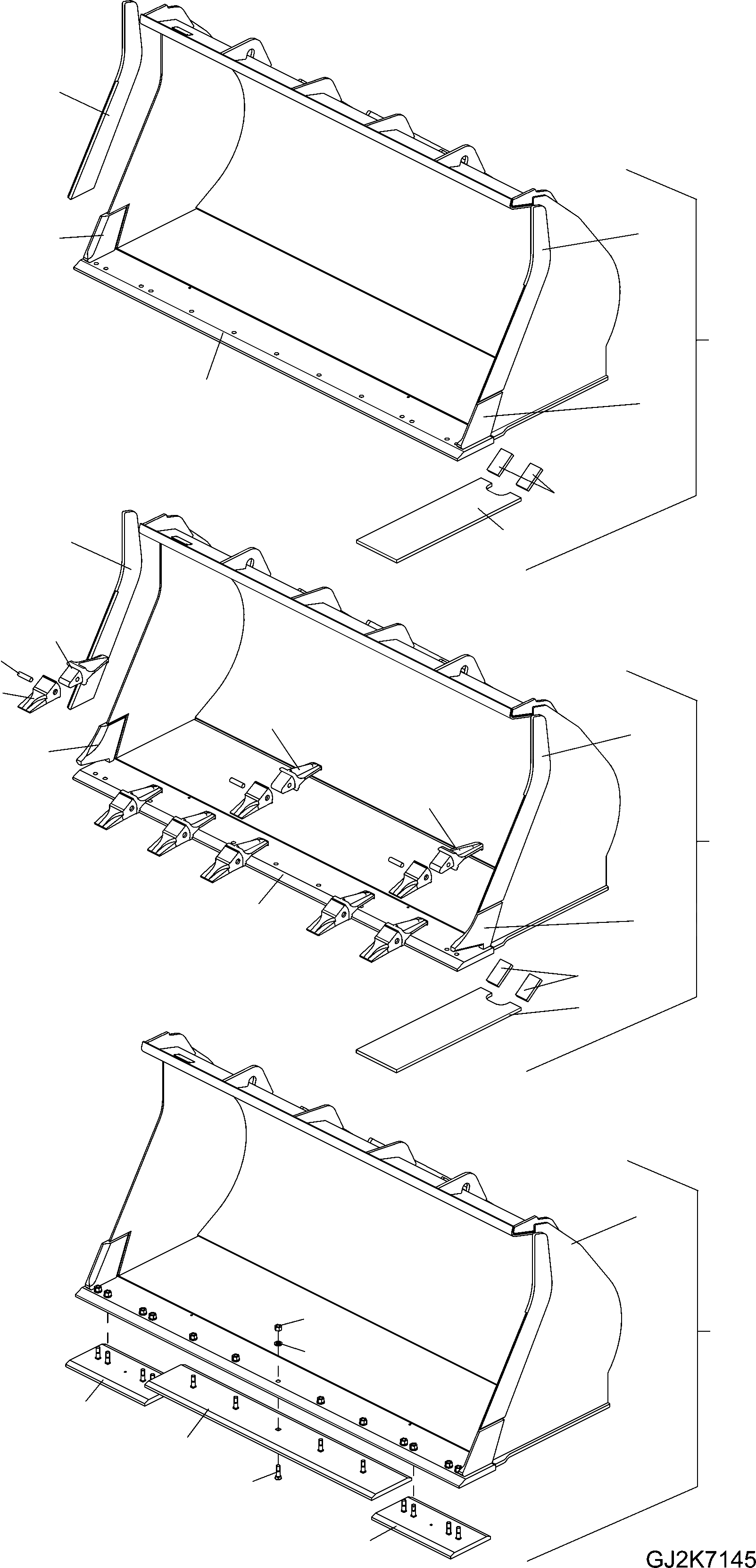 GJ2K7145