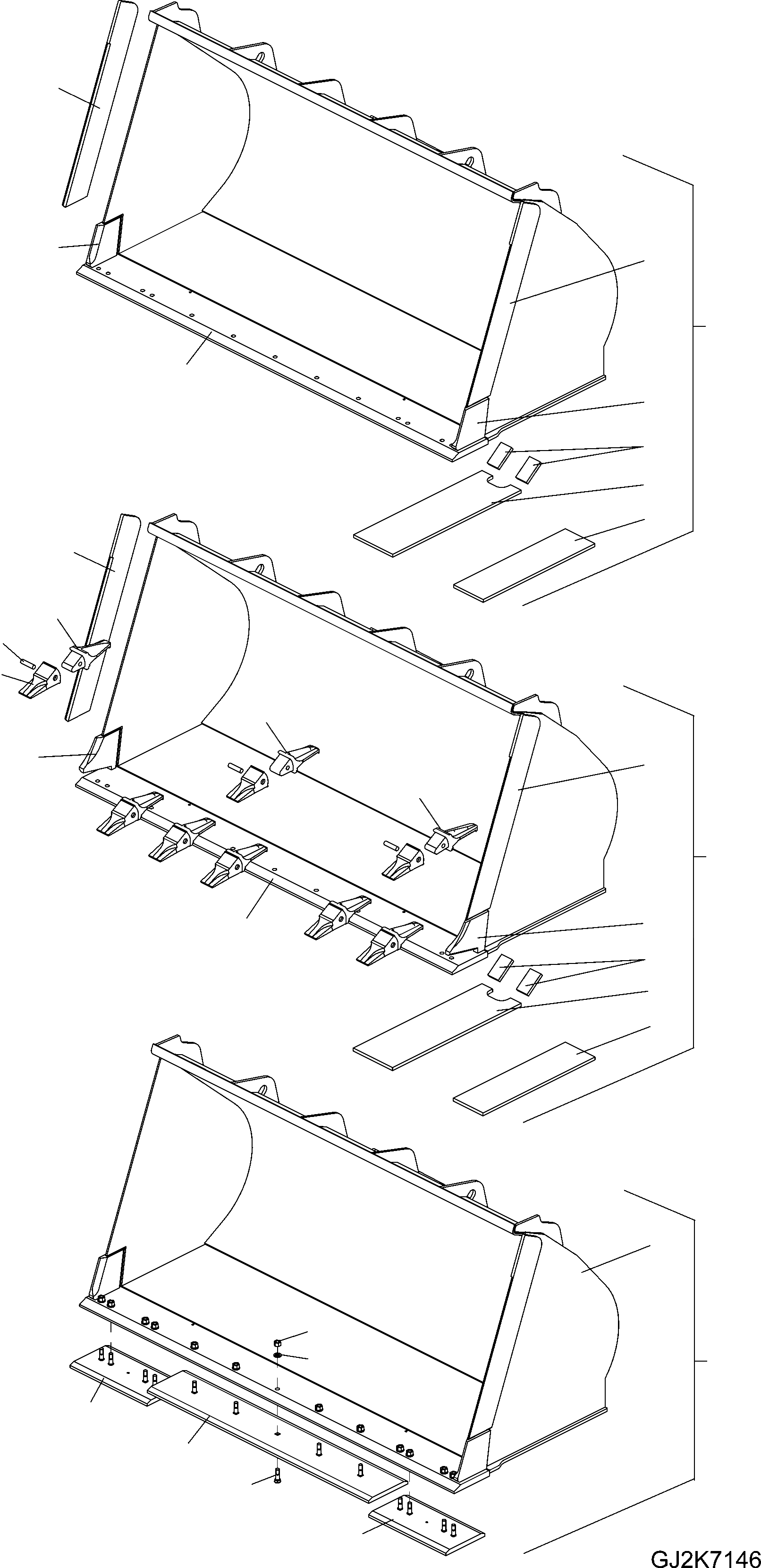 GJ2K7146