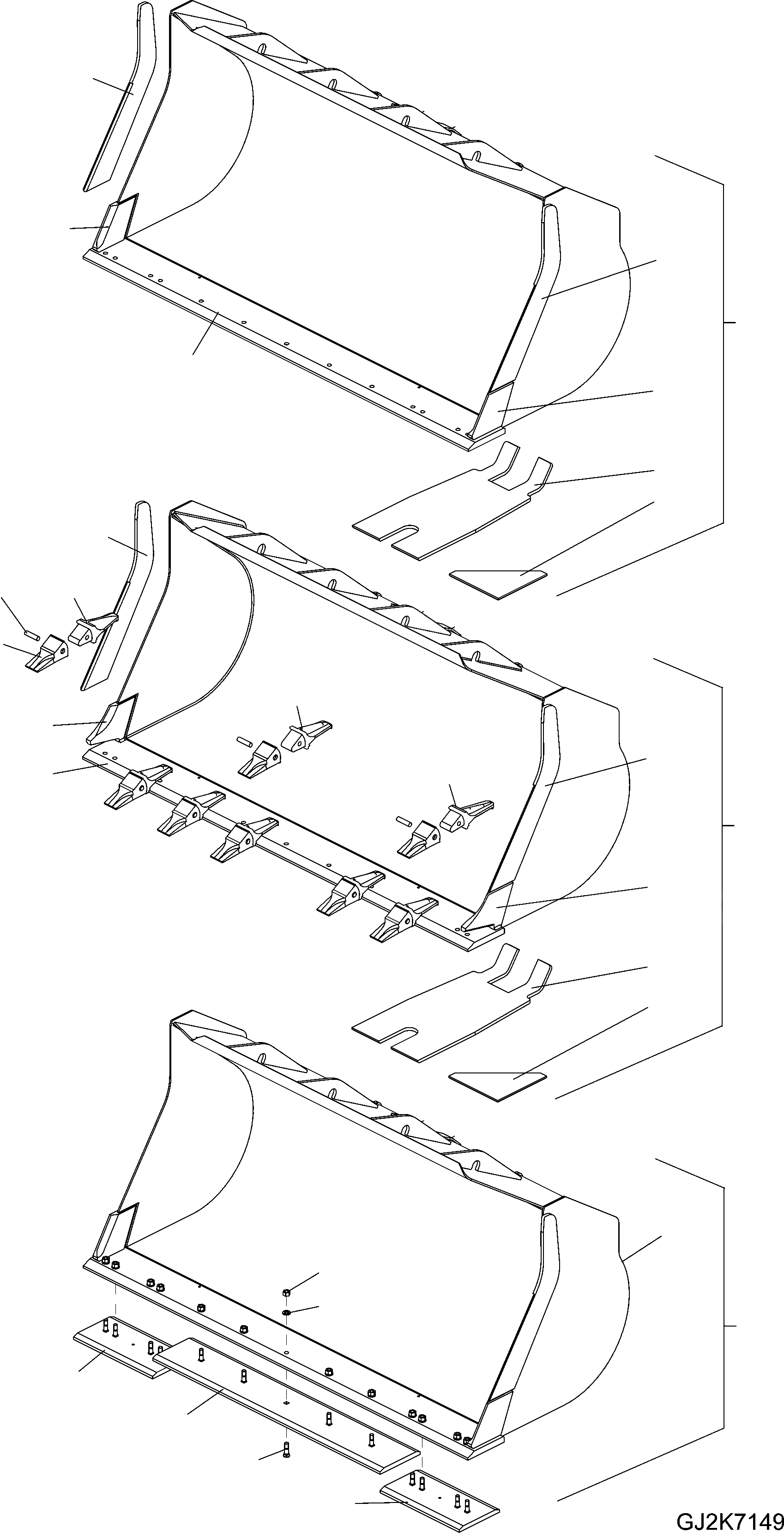 GJ2K7149