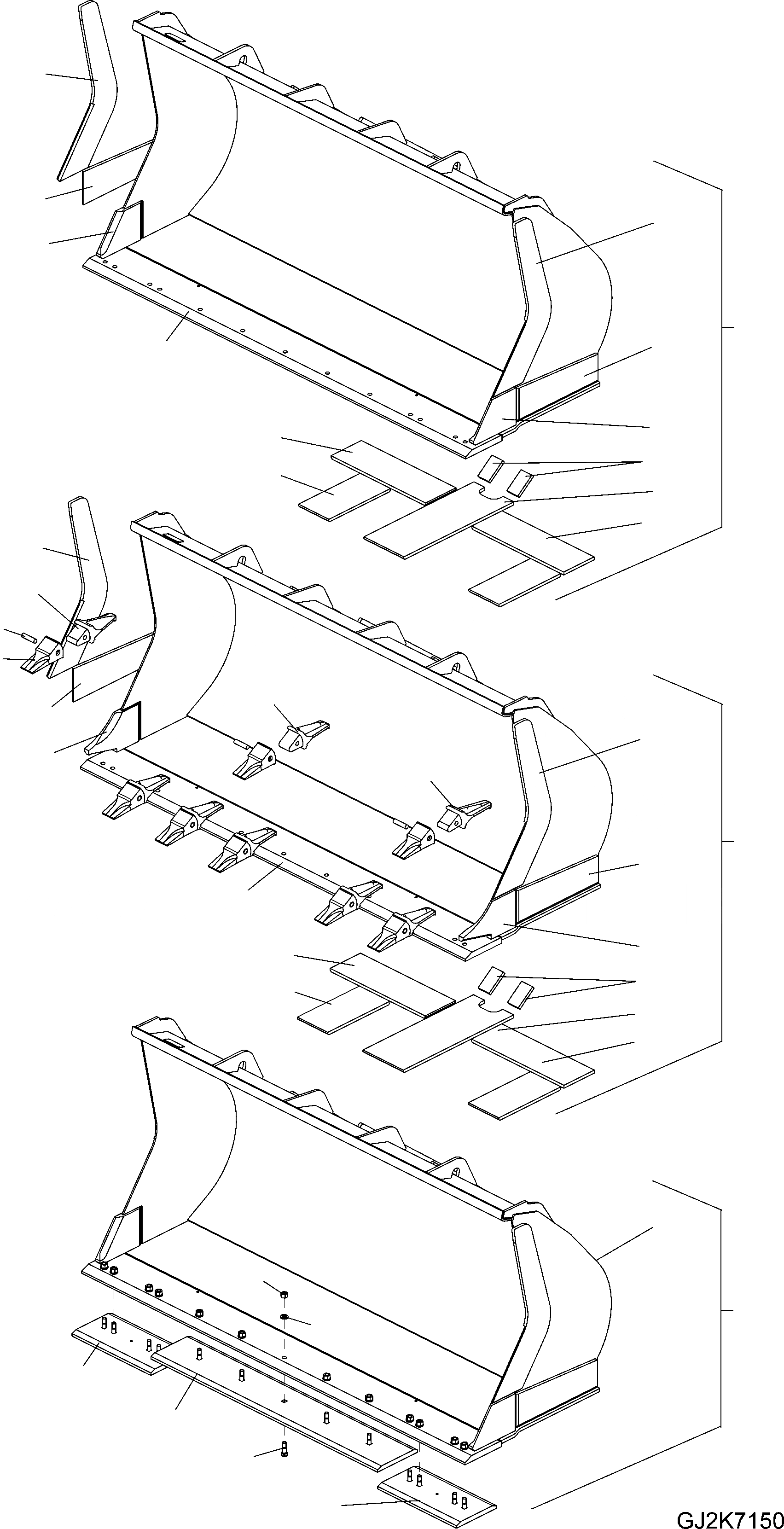 GJ2K7150