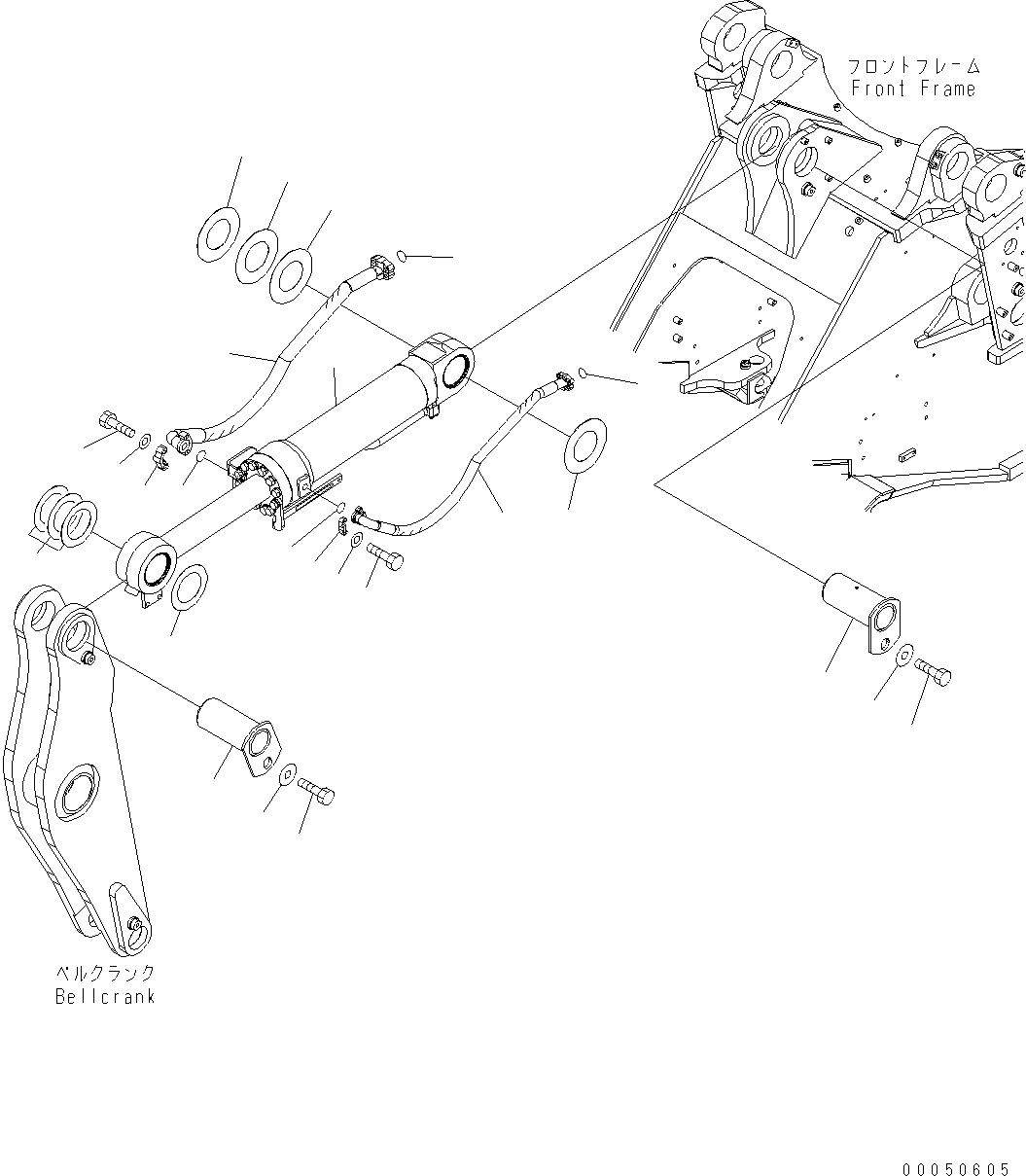 フロントフレーム
Front Frame

ベルクランク
Bellcrank

00050605