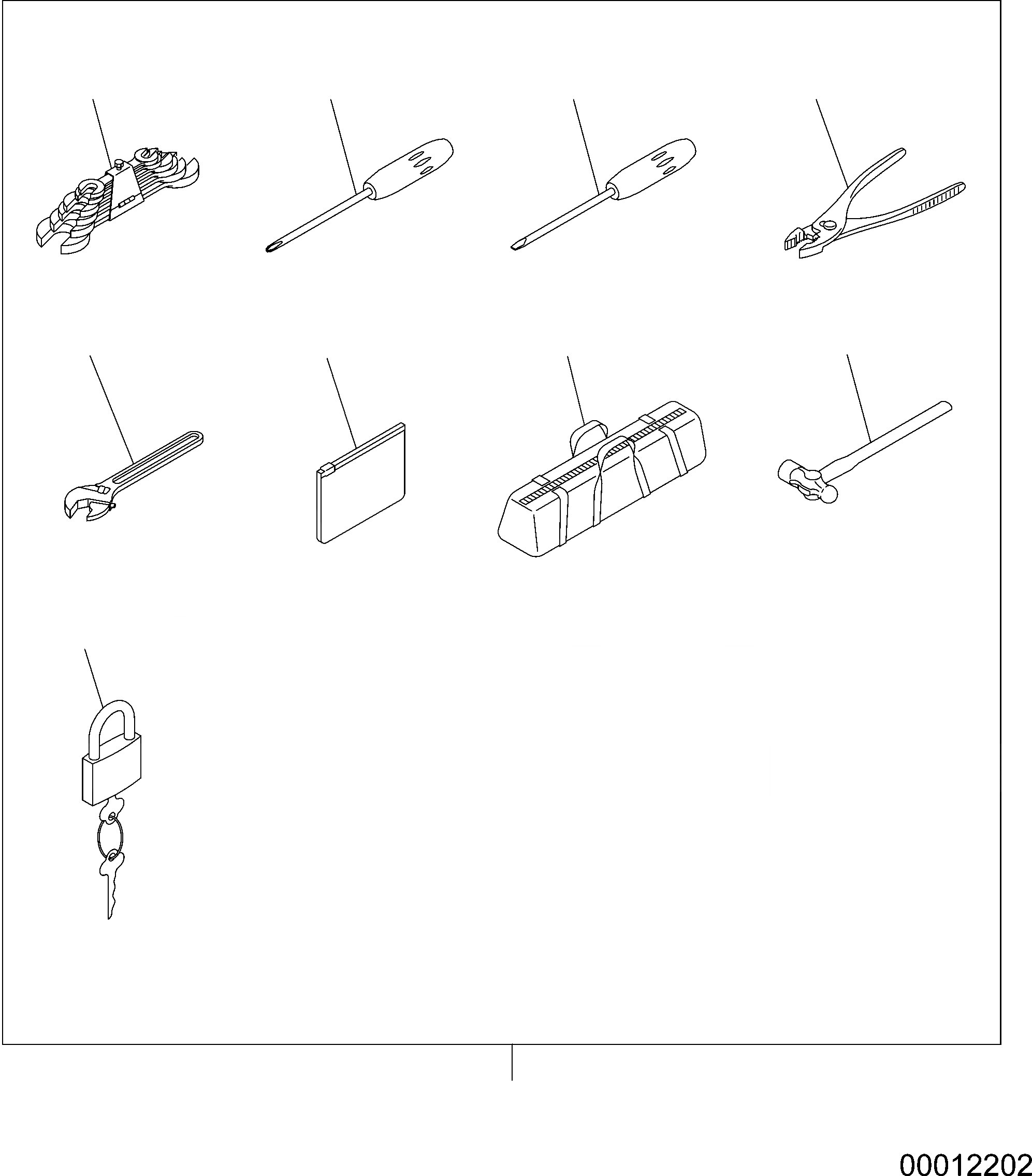 00012202