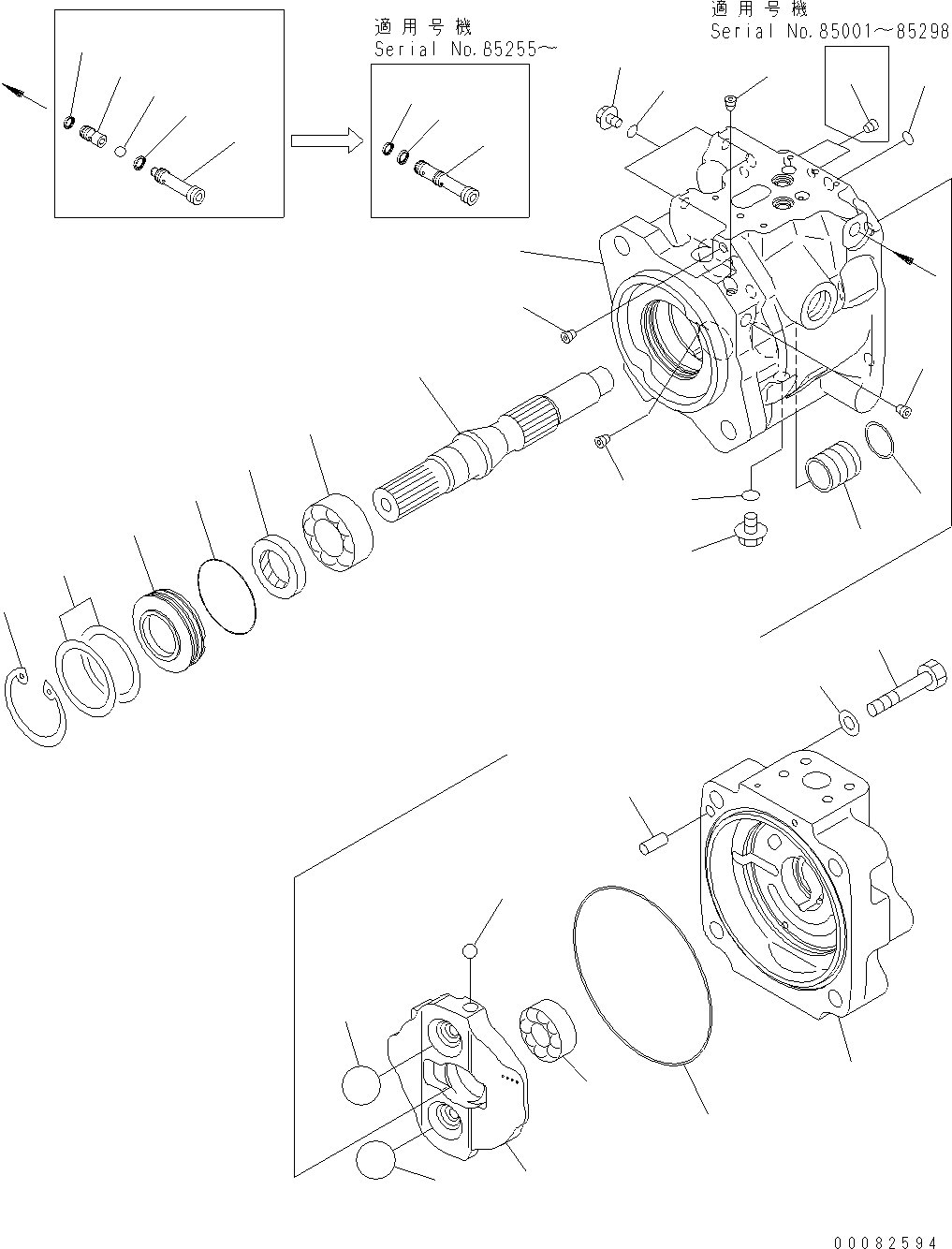 適用号機
Serial No.85255～

適用号機
Serial No.85001～85298

00082594