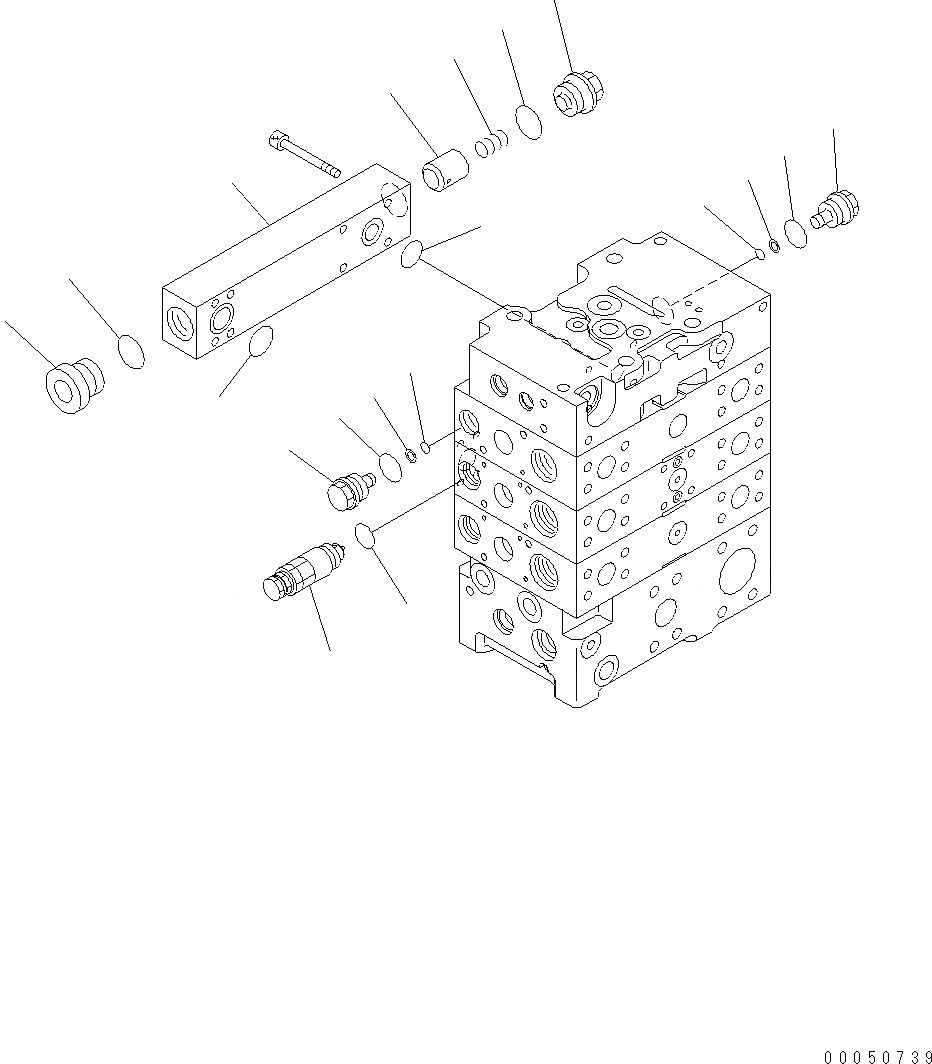 00050739