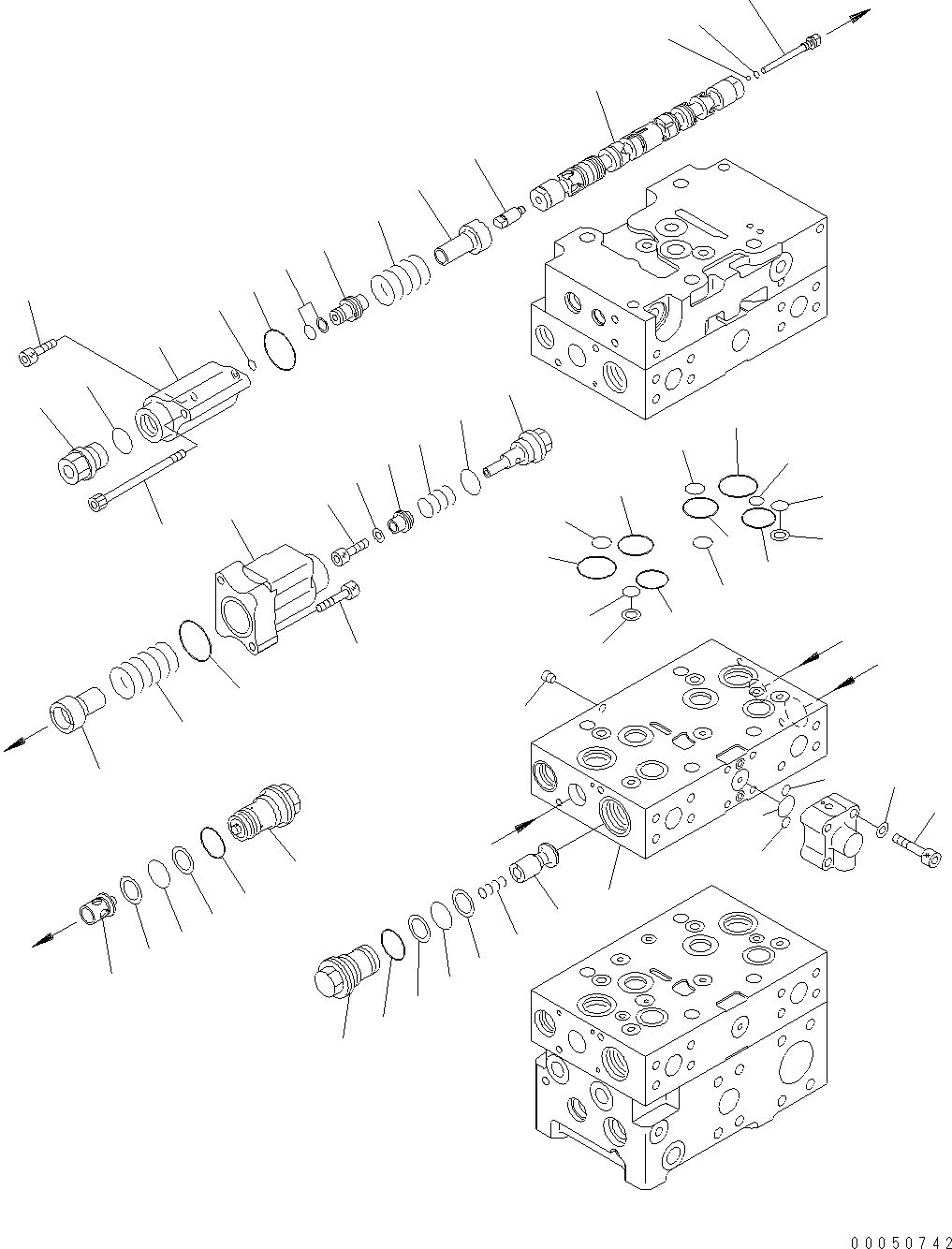 00050742