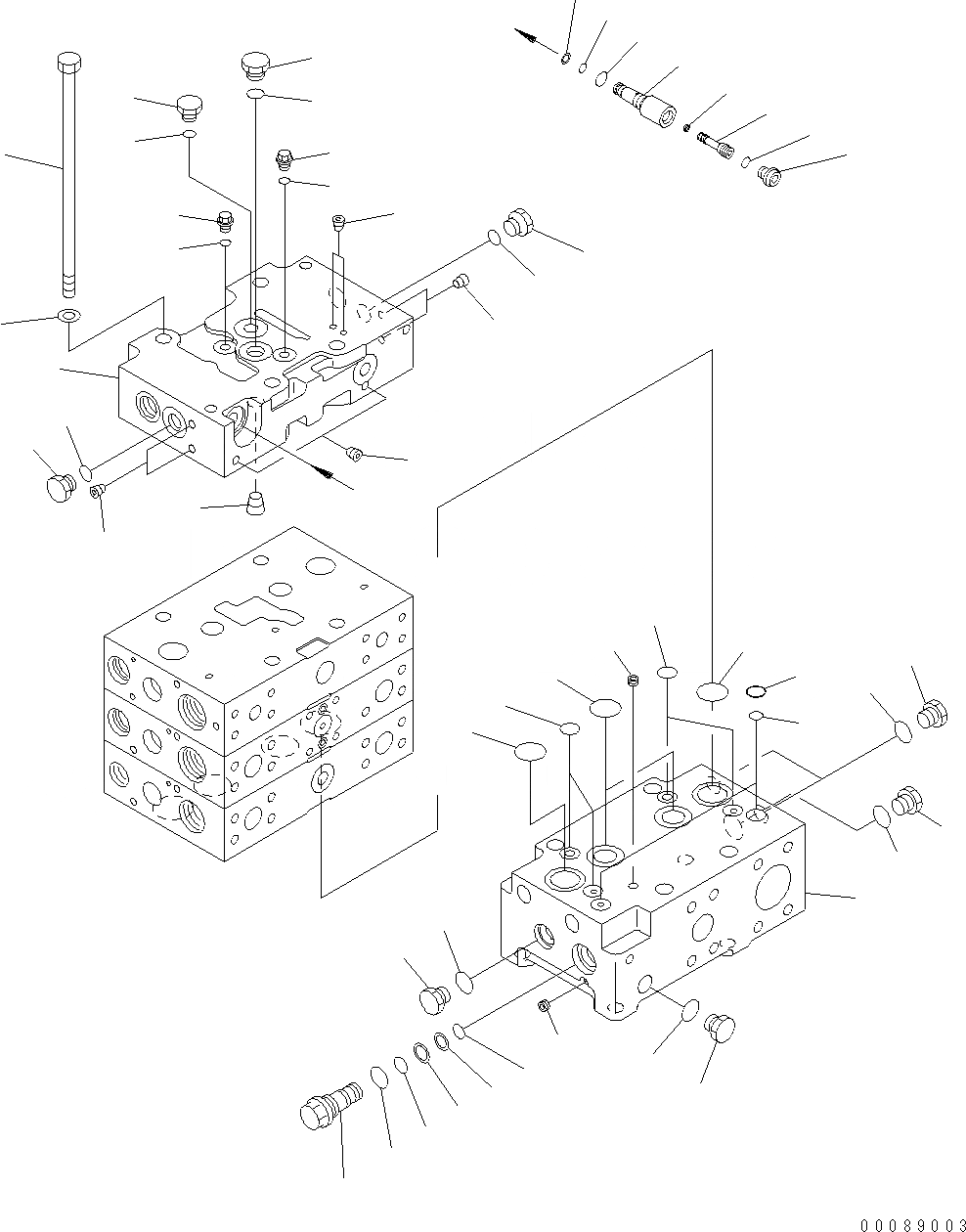 00089003