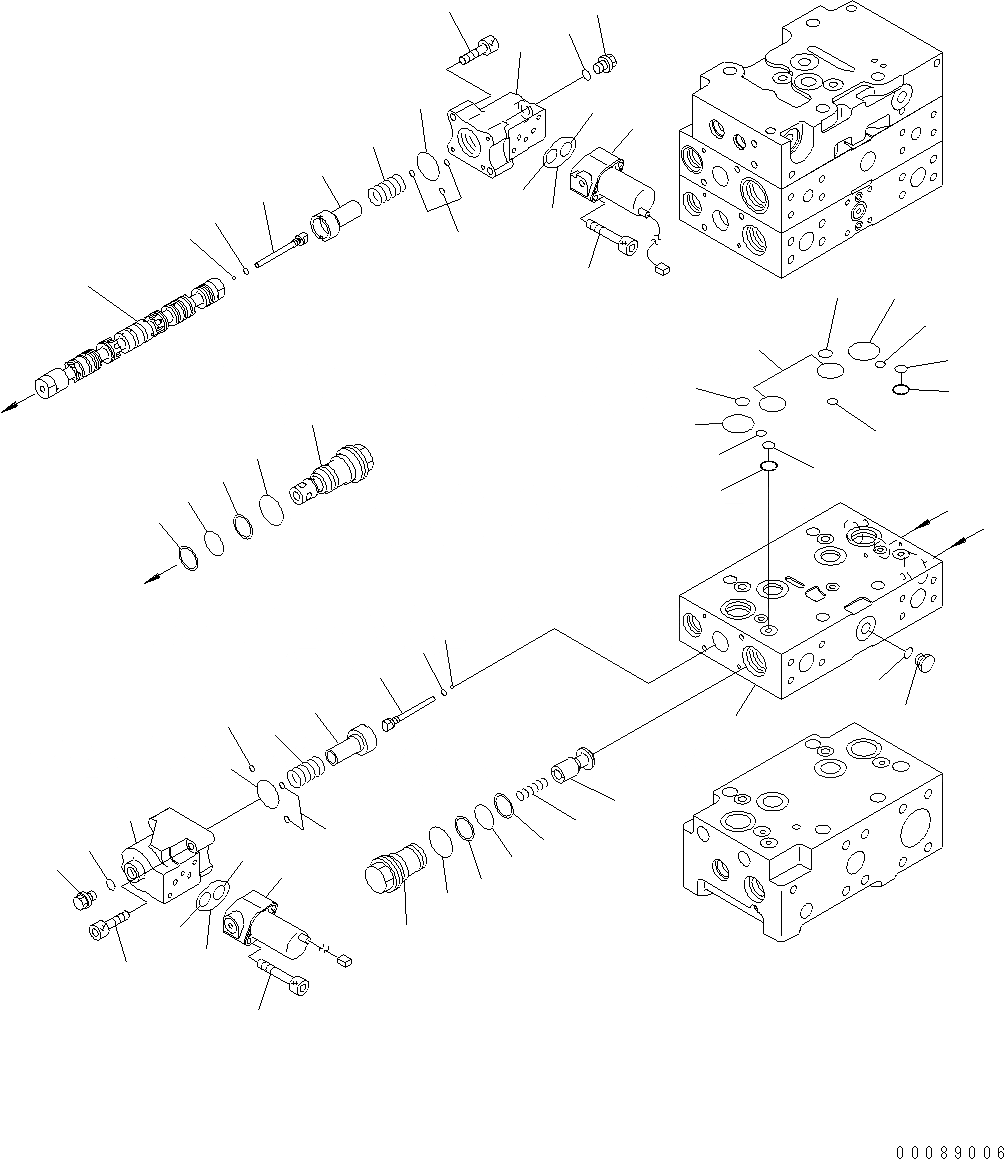 00089006