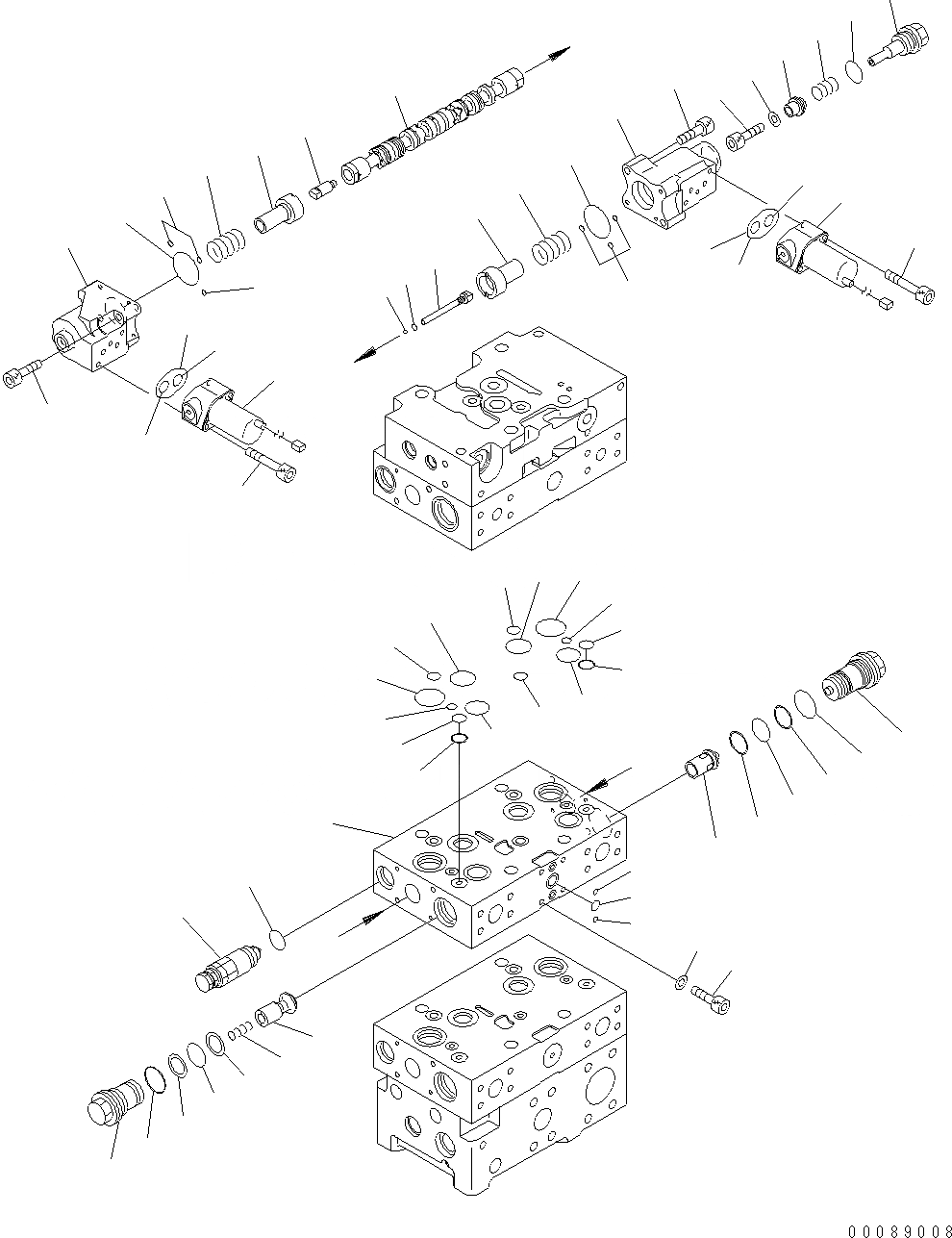 00089008