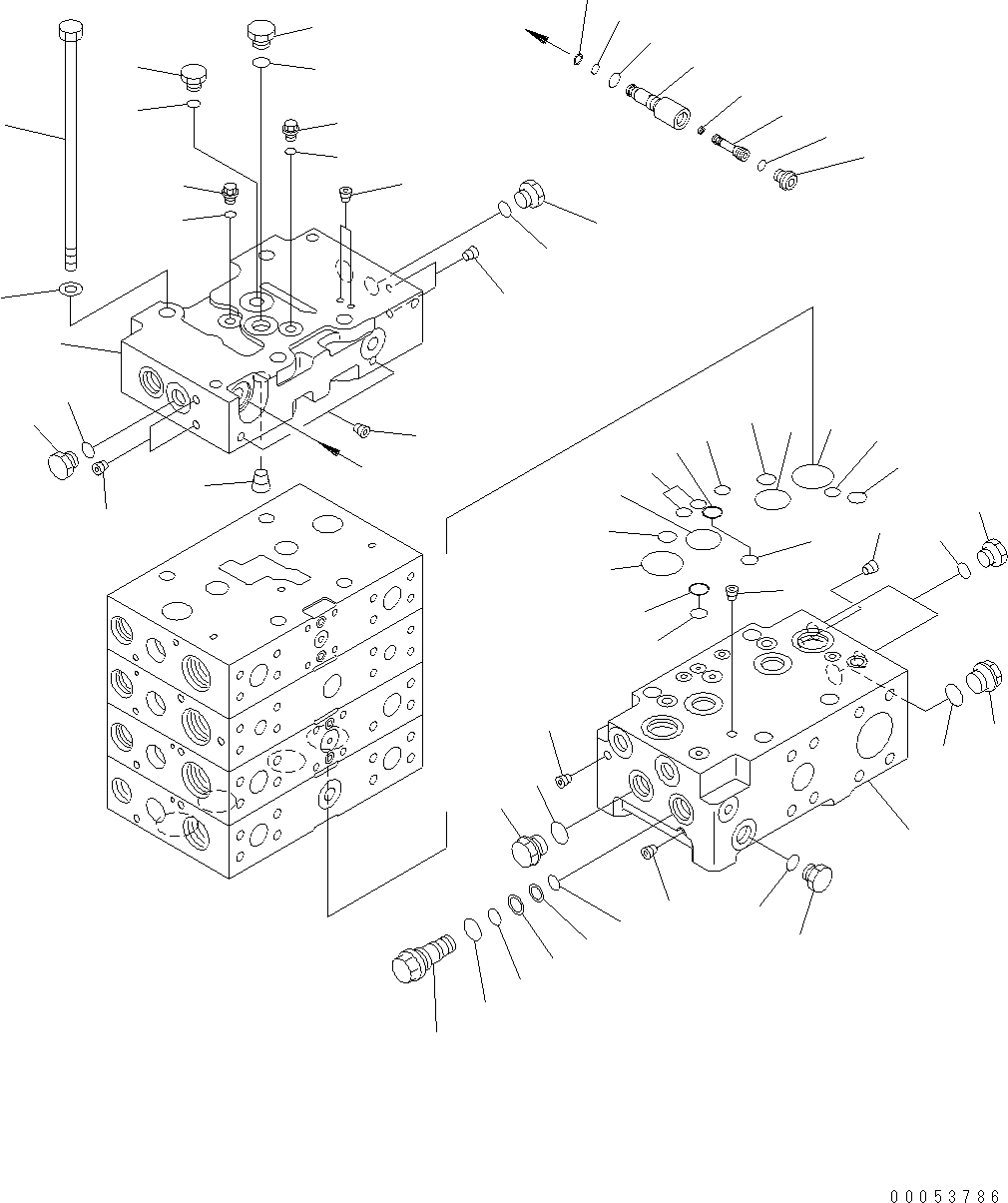 00053786