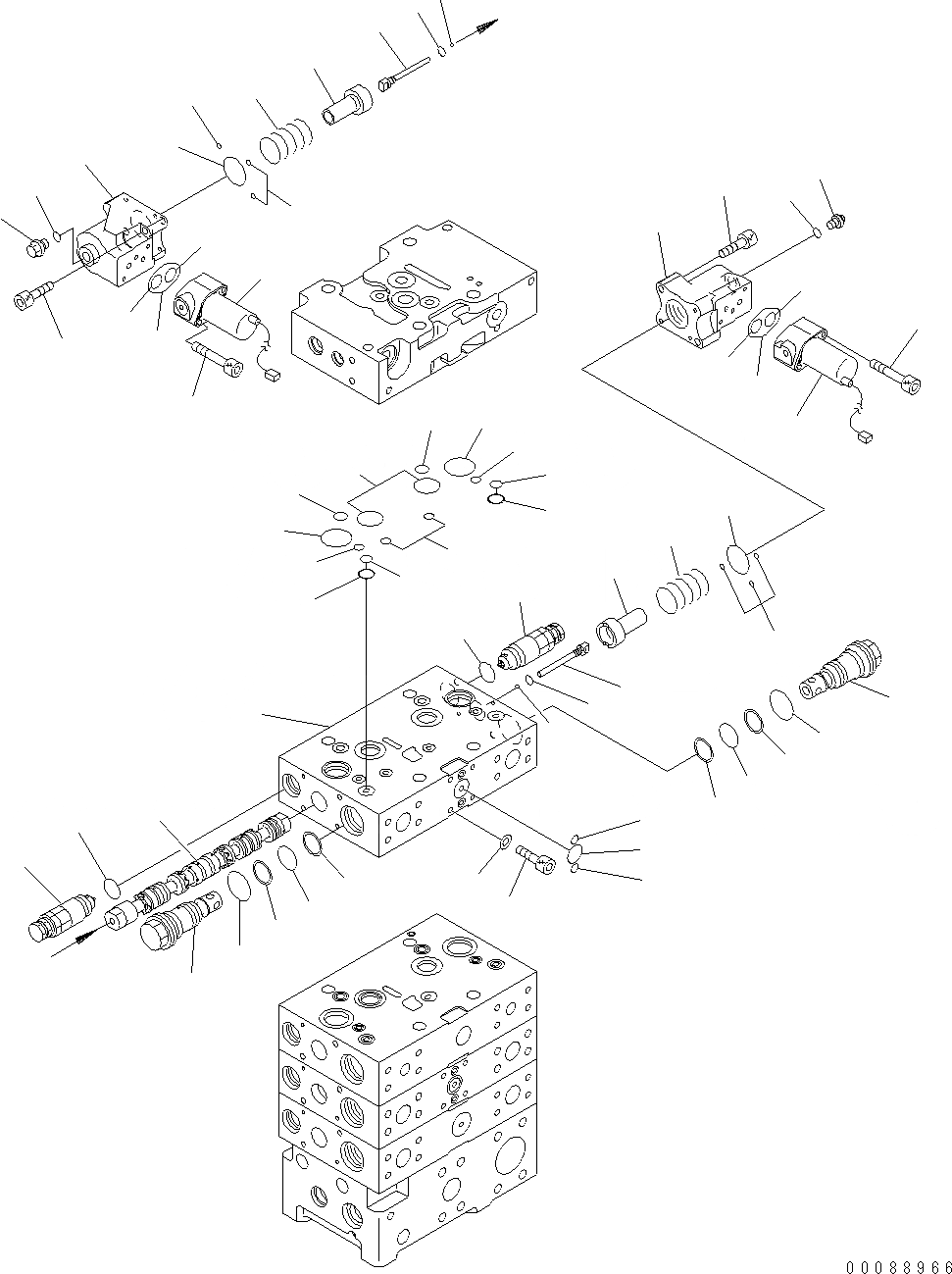 00088966